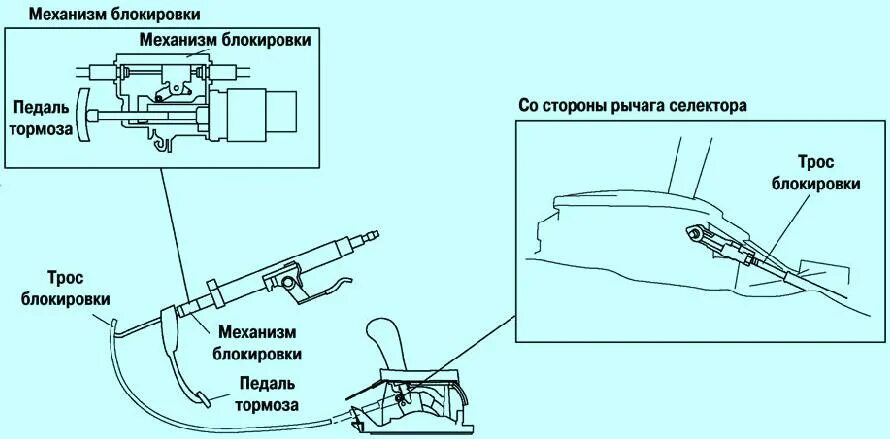 Механизм блокировки

Механизм блокировки

Педаль тормоза

Со стороны рычага селектора

Трос блокировки

Трос блокировки

Механизм блокировки

Педаль тормоза