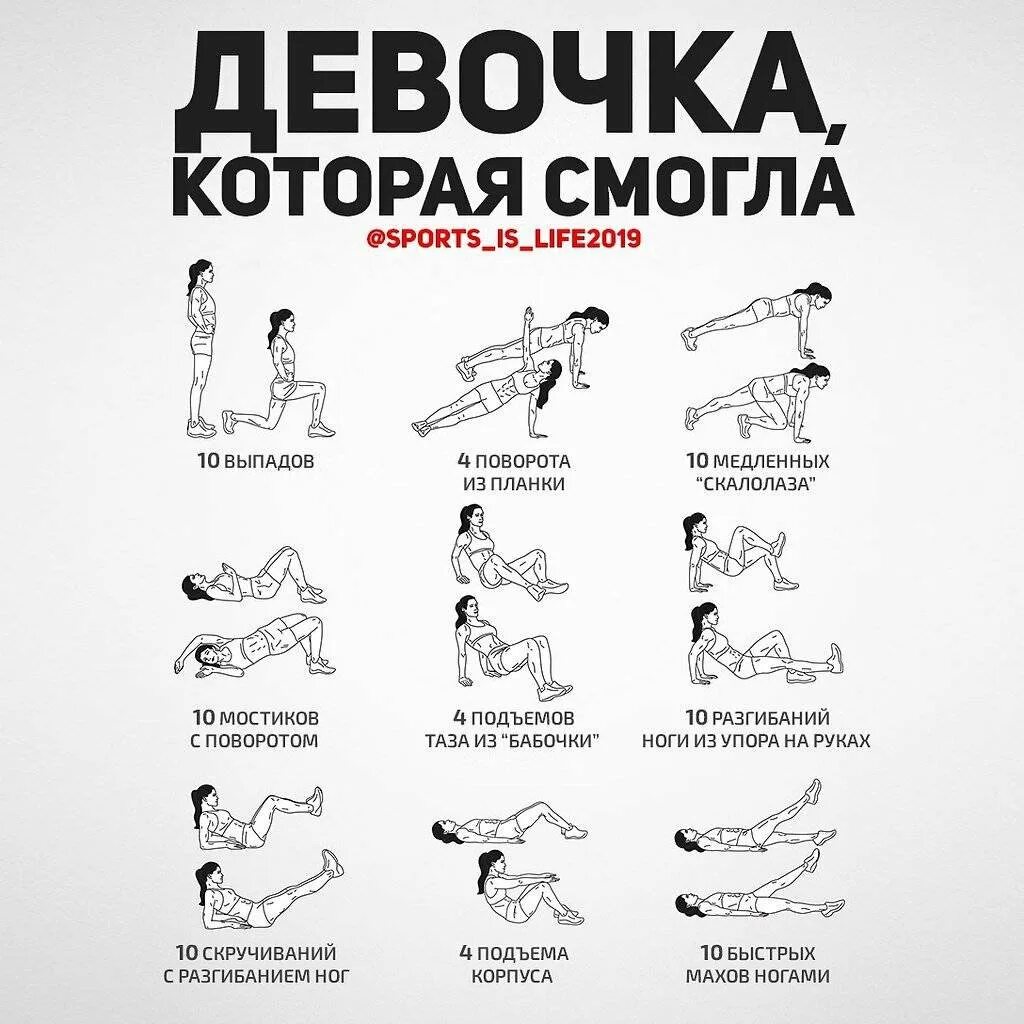 ДЕВОЧКА, КОТОРАЯ СМОГЛА

@SPORTS_IS_LIFE2019

10 ВЫПАДОВ

4 ПОВОРОТА ИЗ ПЛАНКИ

10 МЕДЛЕННЫХ "СКАЛОЛАЗА"

10 МОСТИКОВ С ПОВОРОТОМ

4 ПОДЪЕМОВ ТАЗА ИЗ "БАБОЧКИ"

10 РАЗГИБАНИЙ НОГИ ИЗ УПОРА НА РУКАХ

10 СКРУЧИВАНИЙ С РАЗГИБАНИЕМ НОГ

4 ПОДЪЕМА КОРПУСА

10 БЫСТРЫХ МАХОВ НОГАМИ