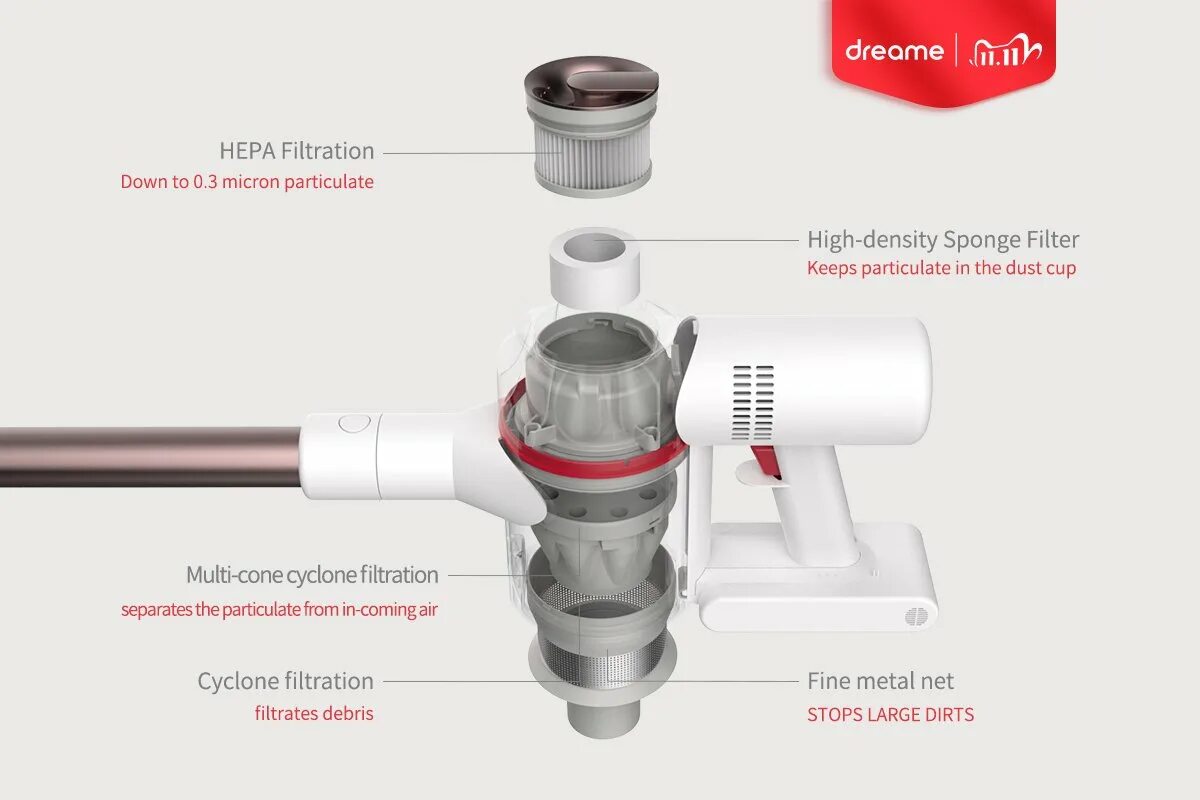 dreame | 11.11

HEPA Filtration
Down to 0.3 micron particulate

High-density Sponge Filter
Keeps particulate in the dust cup

Multi-cone cyclone filtration
separates the particulate from in-coming air

Cyclone filtration
filtrates debris

Fine metal net
STOPS LARGE DIRTS