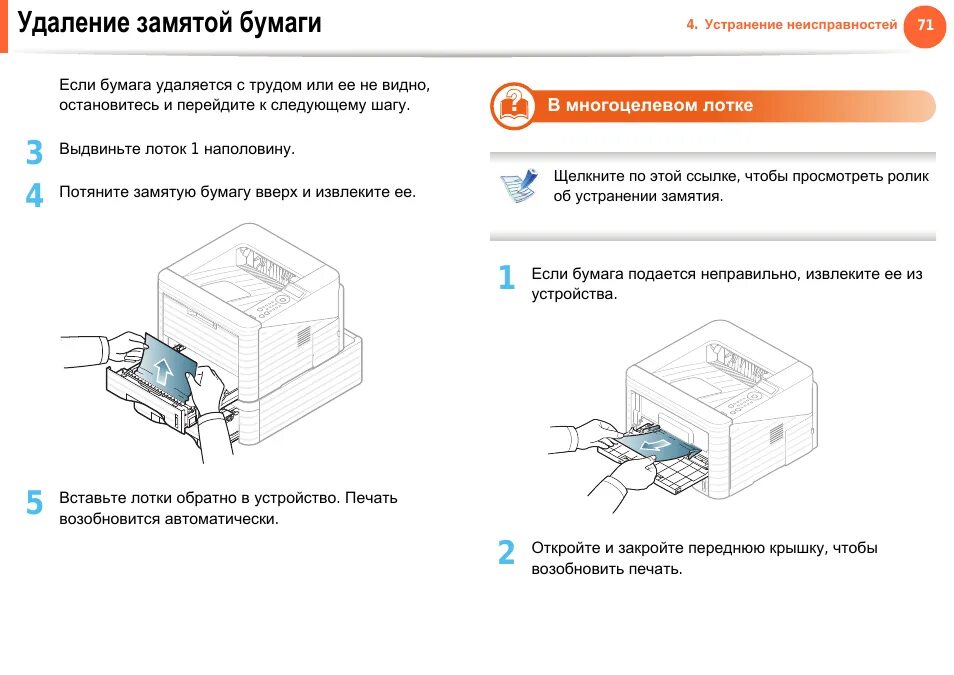 Удаление замятой бумаги

4. Устранение неисправностей 71

Если бумага удаляется с трудом или ее не видно, остановитесь и перейдите к следующему шагу.

3 Выдвиньте лоток 1 наполовину.

4 Потяните замятую бумагу вверх и извлеките ее.

5 Вставьте лотки обратно в устройство. Печать возобновится автоматически.

В многоцелевом лотке

Щелкните по этой ссылке, чтобы просмотреть ролик об устранении замятия.

1 Если бумага подается неправильно, извлеките ее из устройства.

2 Откройте и закройте переднюю крышку, чтобы возобновить печать.