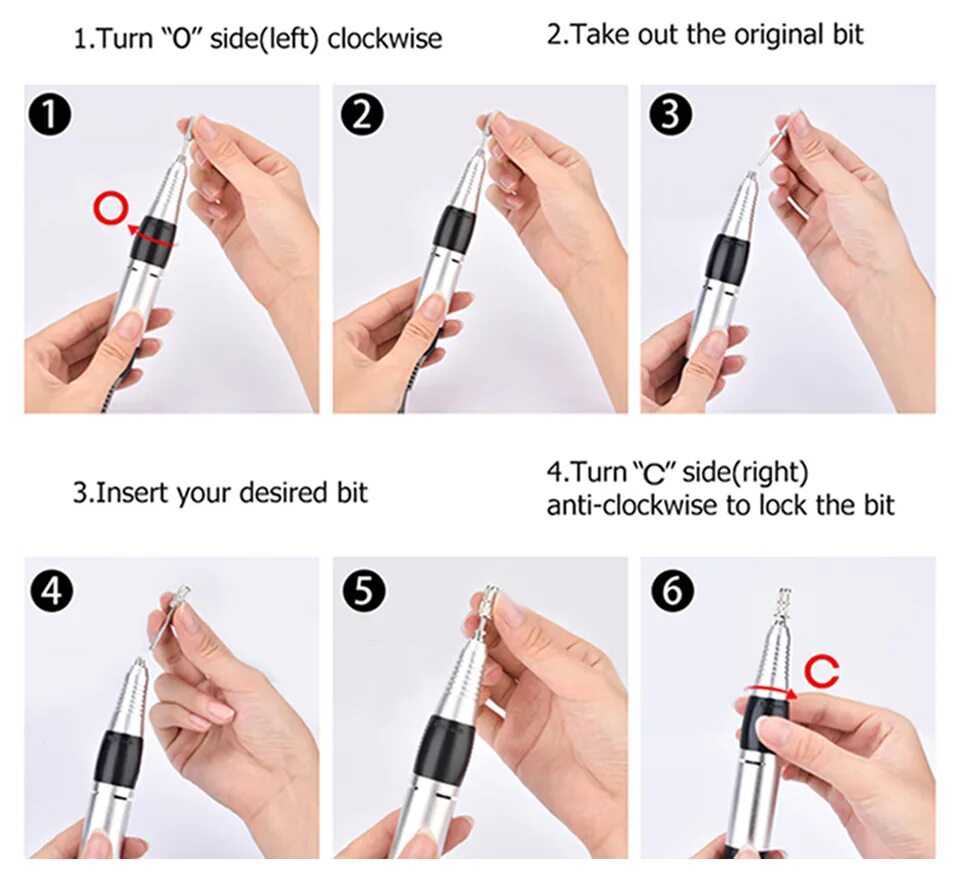 1.Turn "O" side(left) clockwise

2.Take out the original bit

1

O

2

3

3.Insert your desired bit

4.Turn "C" side(right) anti-clockwise to lock the bit

4

5

6

C