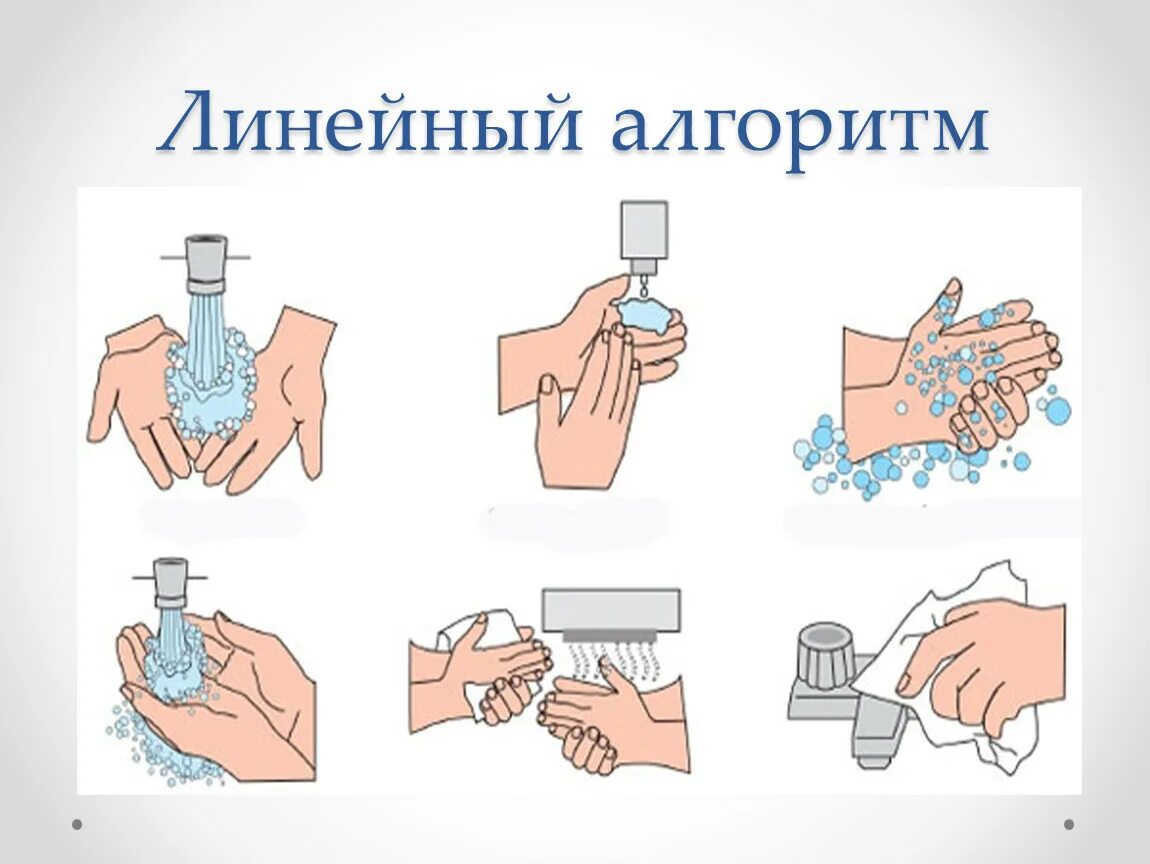 Линейный алгоритм