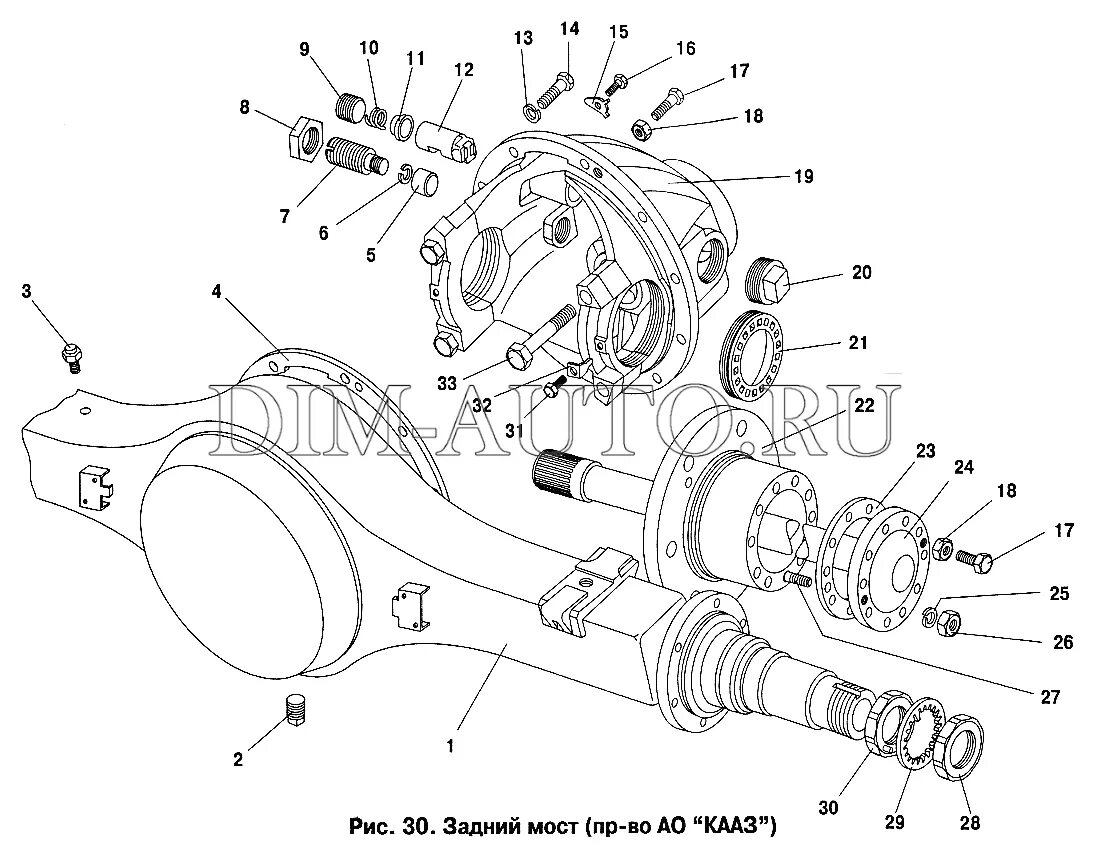 9 10 11 12 13 14 15 16 17 18

8

7 6 5

19

3 4

20

21

33 32 31

DIM-AUTO.RU

22

23 24 18 17

25

26

27

2 1

30 29 28

Рис. 30. Задний мост (пр-во АО "КААЗ")