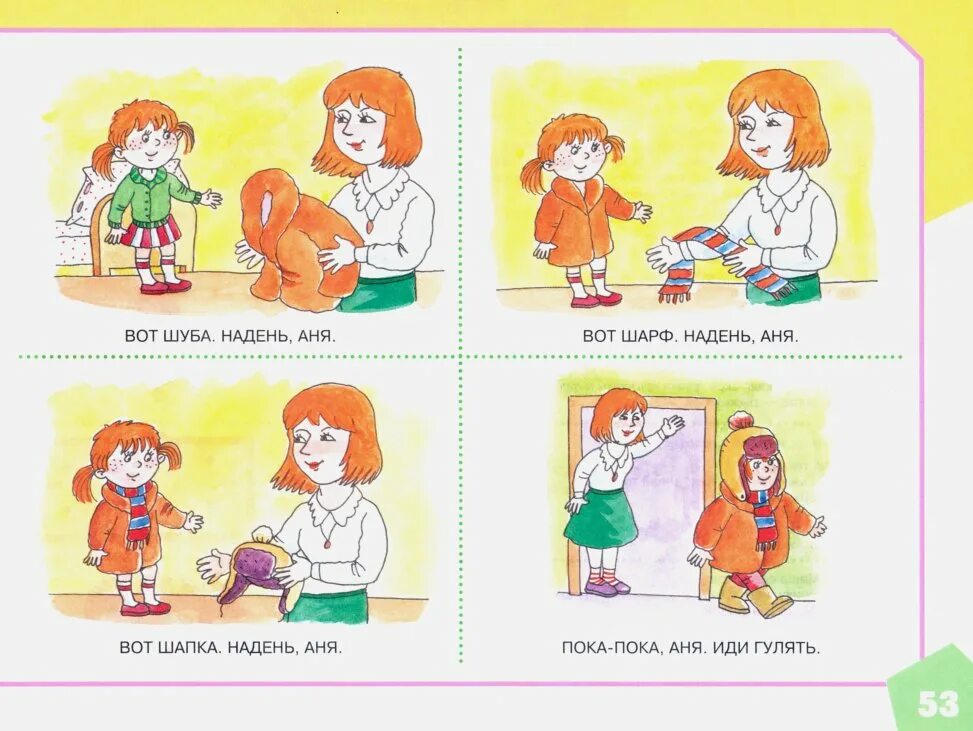 ВОТ ШУБА. НАДЕНЬ, АНЯ.

ВОТ ШАРФ. НАДЕНЬ, АНЯ.

ВОТ ШАПКА. НАДЕНЬ, АНЯ.

ПОКА-ПОКА, АНЯ. ИДИ ГУЛЯТЬ.

53