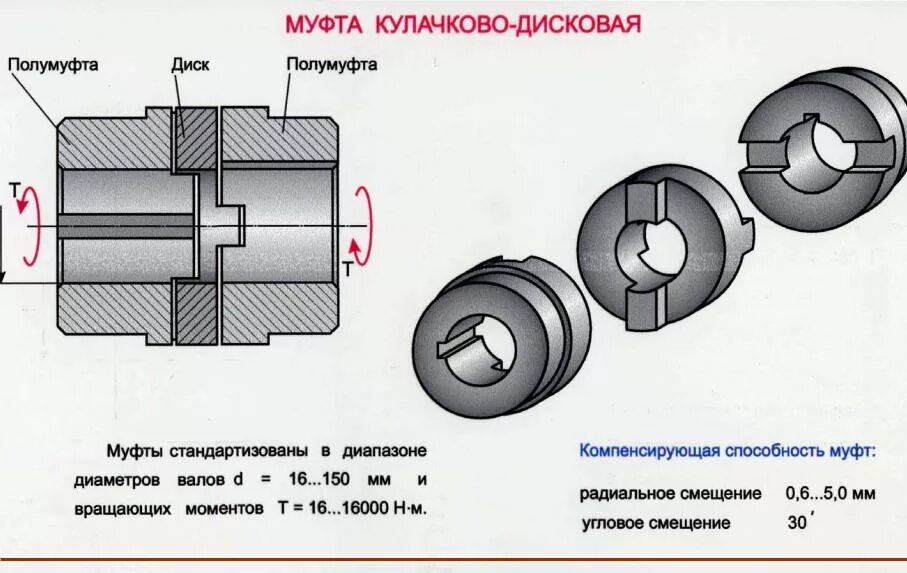 МУФТА КУЛАЧКОВО-ДИСКОВАЯ

Полумуфта

Диск

Полумуфта

T

T

Муфты стандартизованы в диапазоне диаметров валов d = 16...150 мм и вращающих моментов T = 16...16000 Н·м.

Компенсирующая способность муфт:

радиальное смещение 0,6...5,0 мм

угловое смещение 30′