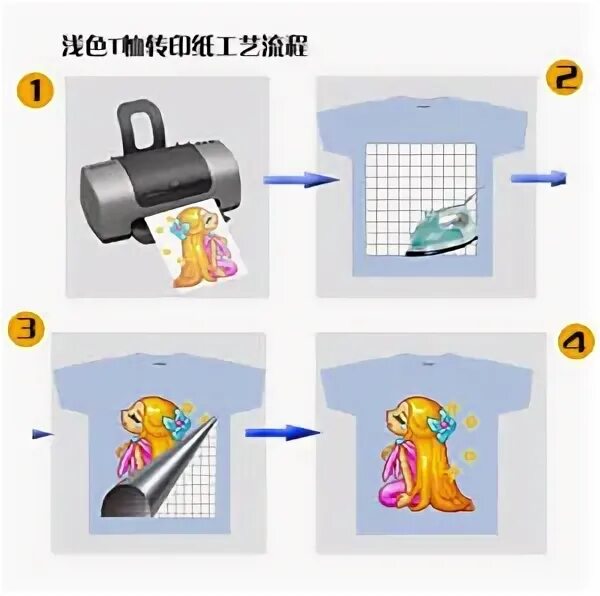 浅色T恤转印纸工艺流程

1

2

3

4