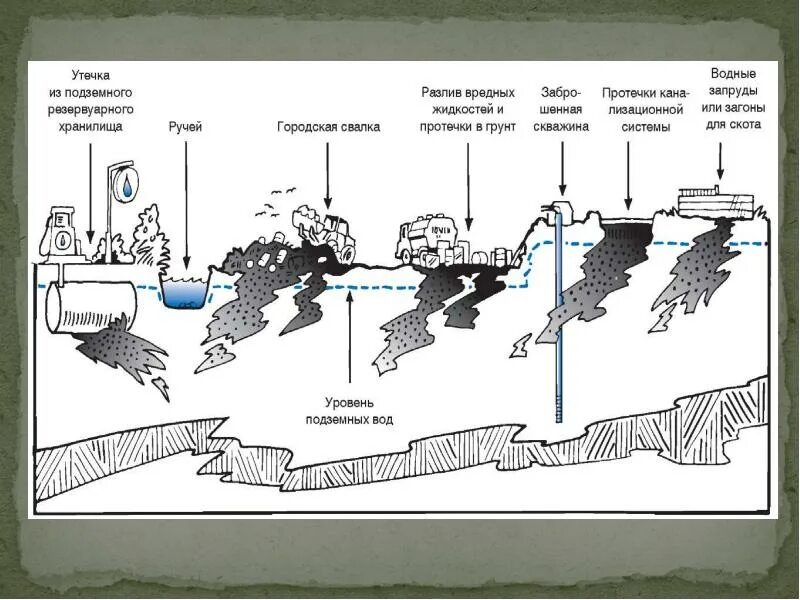 Утечка из подземного резервуарного хранилища

Ручей

Городская свалка

Разлив вредных жидкостей и протечки в грунт

Заброшенная скважина

Протечки канализационной системы

Водные запруды или загоны для скота

Уровень подземных вод