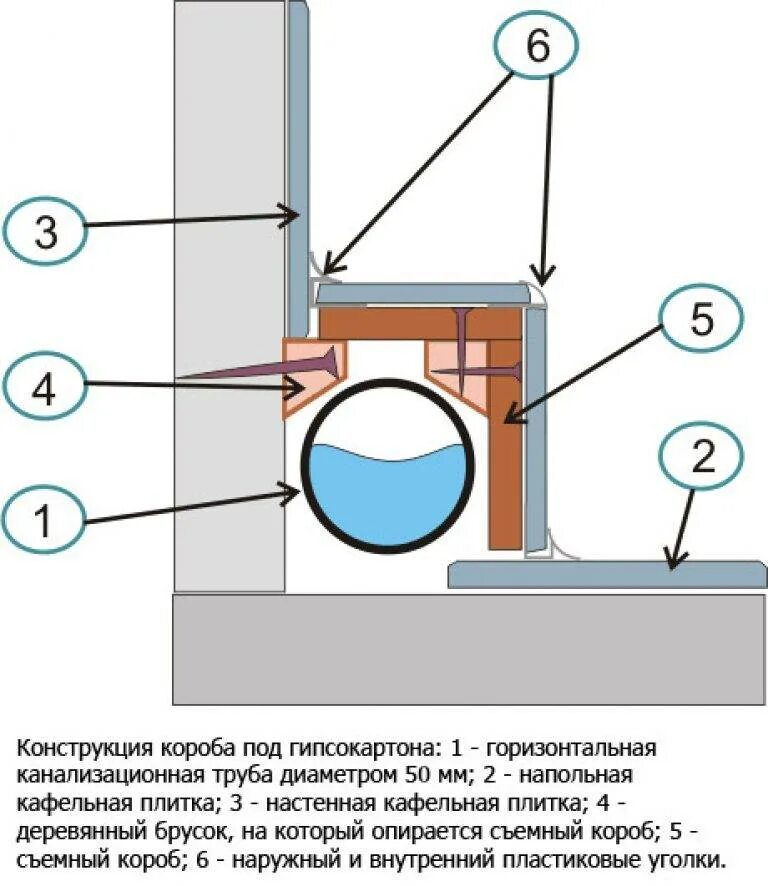 6

3

5

4

2

1

Конструкция короба под гипсокартона: 1 - горизонтальная канализационная труба диаметром 50 мм; 2 - напольная кафельная плитка; 3 - настенная кафельная плитка; 4 - деревянный брусок, на который опирается съемный короб; 5 - съемный короб; 6 - наружный и внутренний пластиковые уголки.