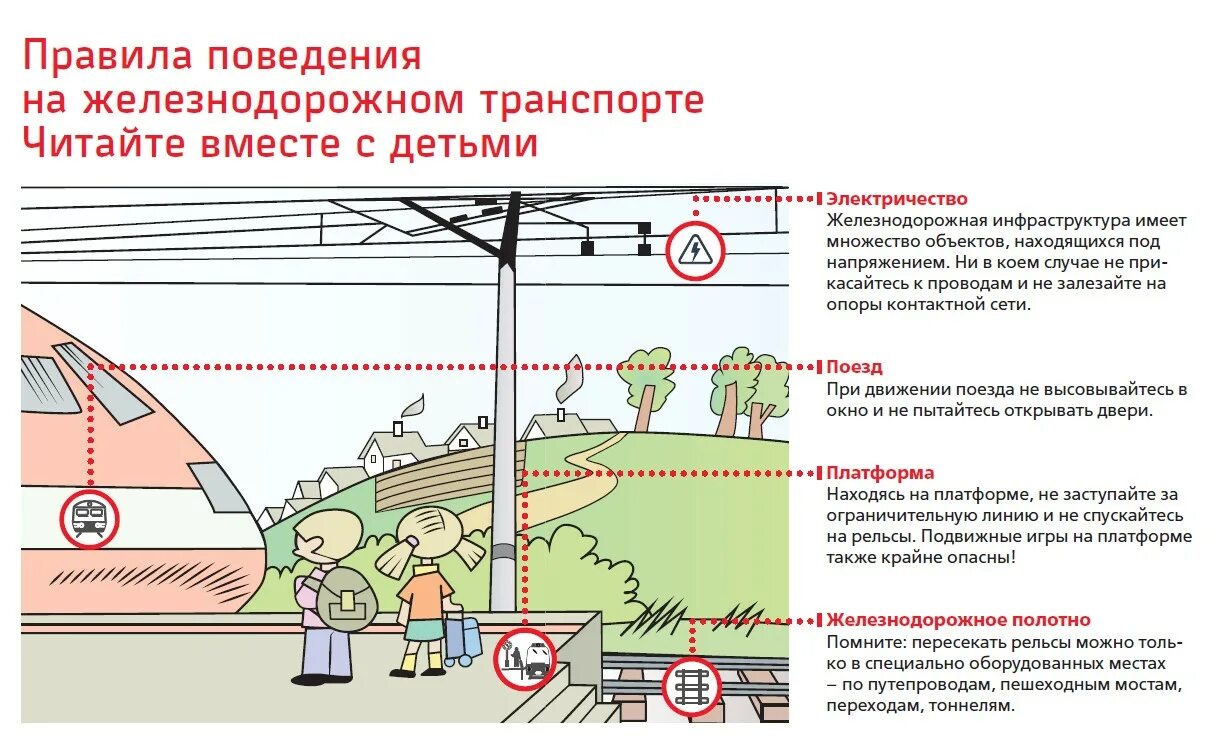 Правила поведения
на железнодорожном транспорте
Читайте вместе с детьми

Электричество
Железнодорожная инфраструктура имеет множество объектов, находящихся под напряжением. Ни в коем случае не прикасайтесь к проводам и не залезайте на опоры контактной сети.

Поезд
При движении поезда не высовывайтесь в окно и не пытайтесь открывать двери.

Платформа
Находясь на платформе, не заступайте за ограничительную линию и не спускайтесь на рельсы. Подвижные игры на платформе также крайне опасны!

Железнодорожное полотно
Помните: пересекать рельсы можно только в специально оборудованных местах – по путепроводам, пешеходным мостам, переходам, тоннелям.