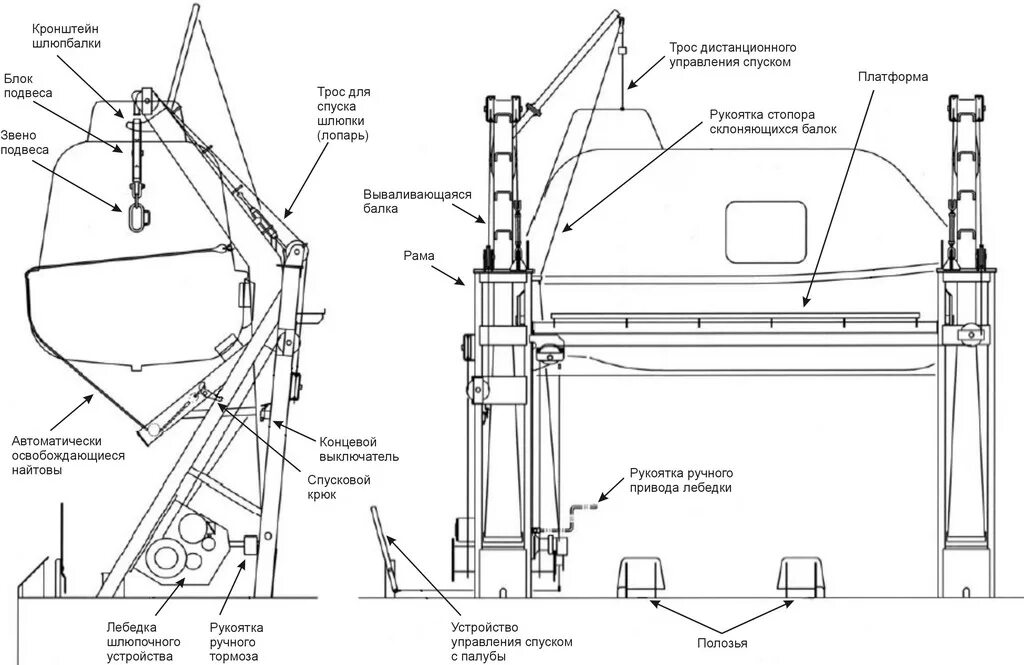 Кронштейн шлюпбалки

Блок подвеса

Звено подвеса

Трос для спуска шлюпки (лопарь)

Автоматически освобождающиеся найтовы

Концевой выключатель

Спусковой крюк

Лебедка шлюпочного устройства

Рукоятка ручного тормоза

Трос дистанционного управления спуском

Платформа

Рукоятка стопора склоняющихся балок

Вываливающаяся балка

Рама

Рукоятка ручного привода лебедки

Устройство управления спуском с палубы

Полозья