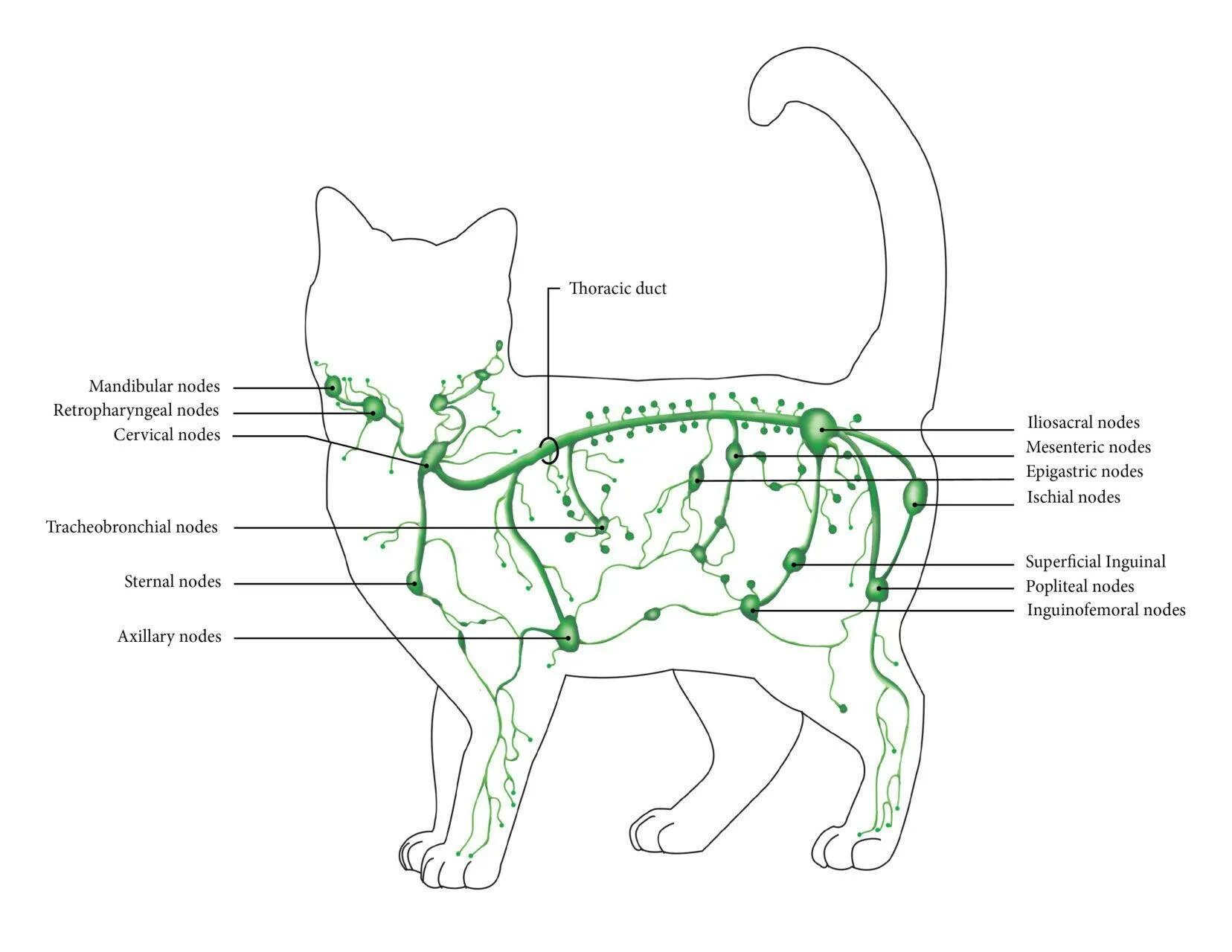 Thoracic duct

Mandibular nodes
Retropharyngeal nodes
Cervical nodes

Tracheobronchial nodes

Sternal nodes

Axillary nodes

Iliosacral nodes
Mesenteric nodes
Epigastric nodes
Ischial nodes

Superficial Inguinal
Popliteal nodes
Inguinofemoral nodes