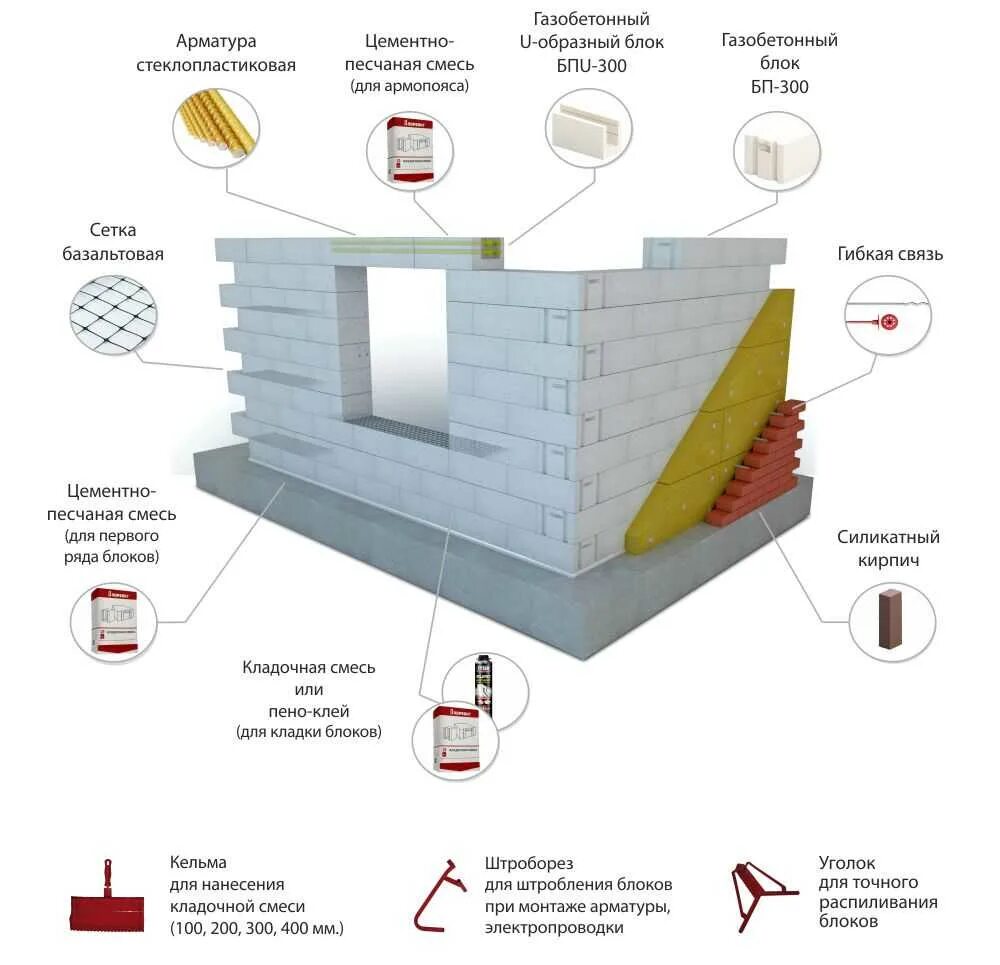 Арматура стеклопластиковая

Цементно-песчаная смесь (для армопояса)

Газобетонный U-образный блок БПU-300

Газобетонный блок БП-300

Сетка базальтовая

Гибкая связь

Цементно-песчаная смесь (для первого ряда блоков)

Силикатный кирпич

Кладочная смесь или пено-клей (для кладки блоков)

Кельма для нанесения кладочной смеси (100, 200, 300, 400 мм.)

Штроборез для штробления блоков при монтаже арматуры, электропроводки

Уголок для точного распиливания блоков