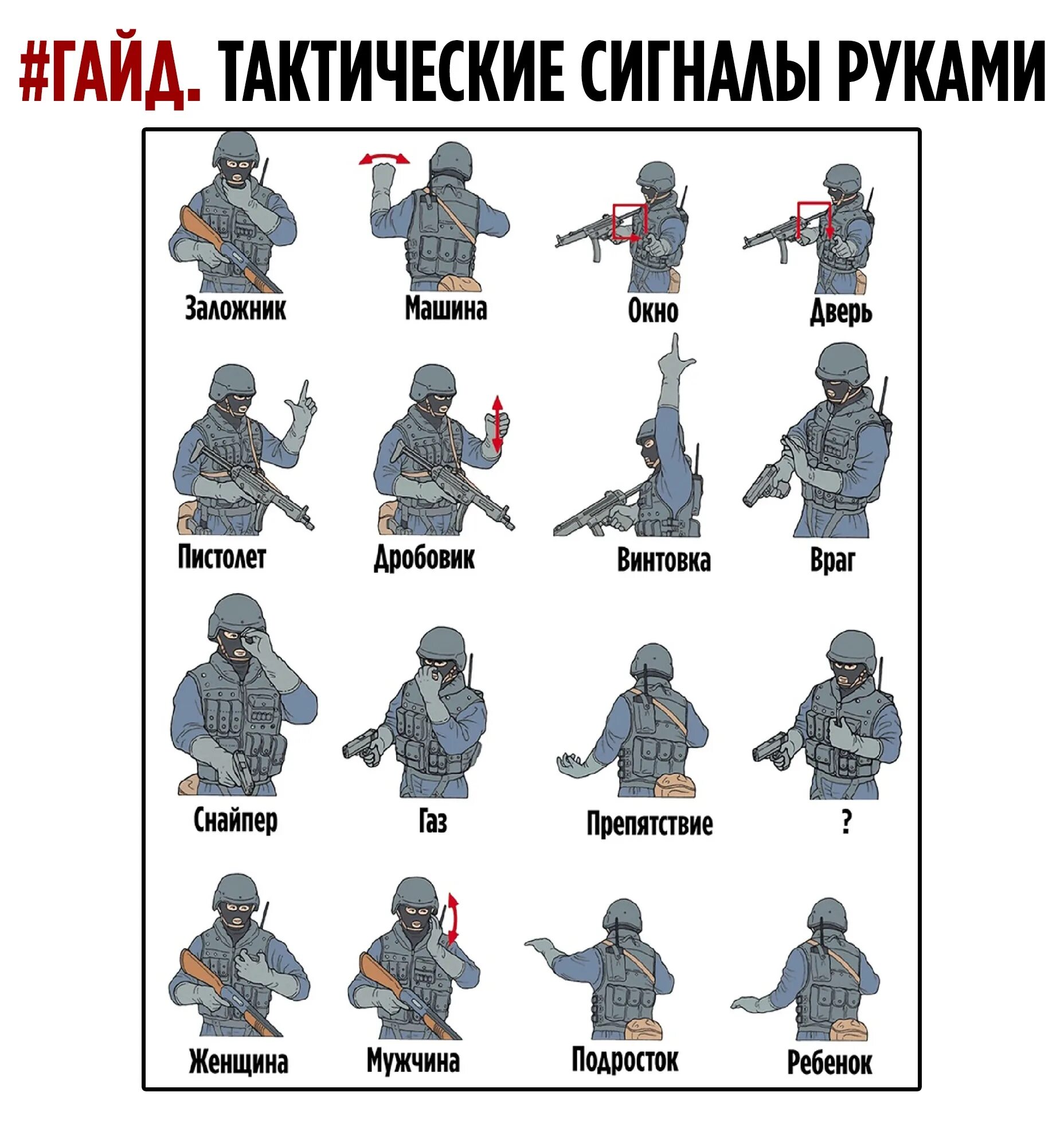 #ГАЙД. ТАКТИЧЕСКИЕ СИГНАЛЫ РУКАМИ

Заложник
Машина
Окно
Дверь

Пистолет
Дробовик
Винтовка
Враг

Снайпер
Газ
Препятствие
?

Женщина
Мужчина
Подросток
Ребенок