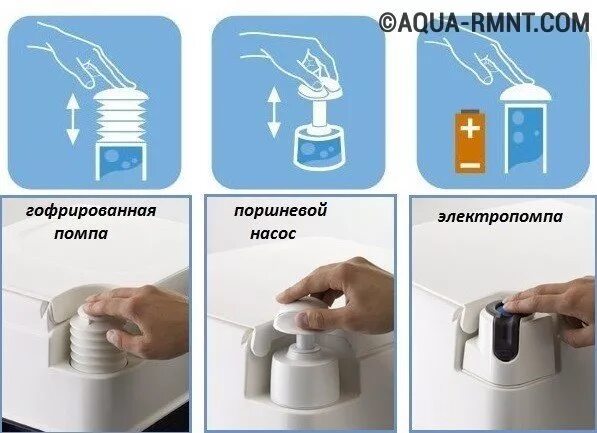 ©AQUA-RMNT.COM

гофрированная помпа

поршневой насос

электропомпа