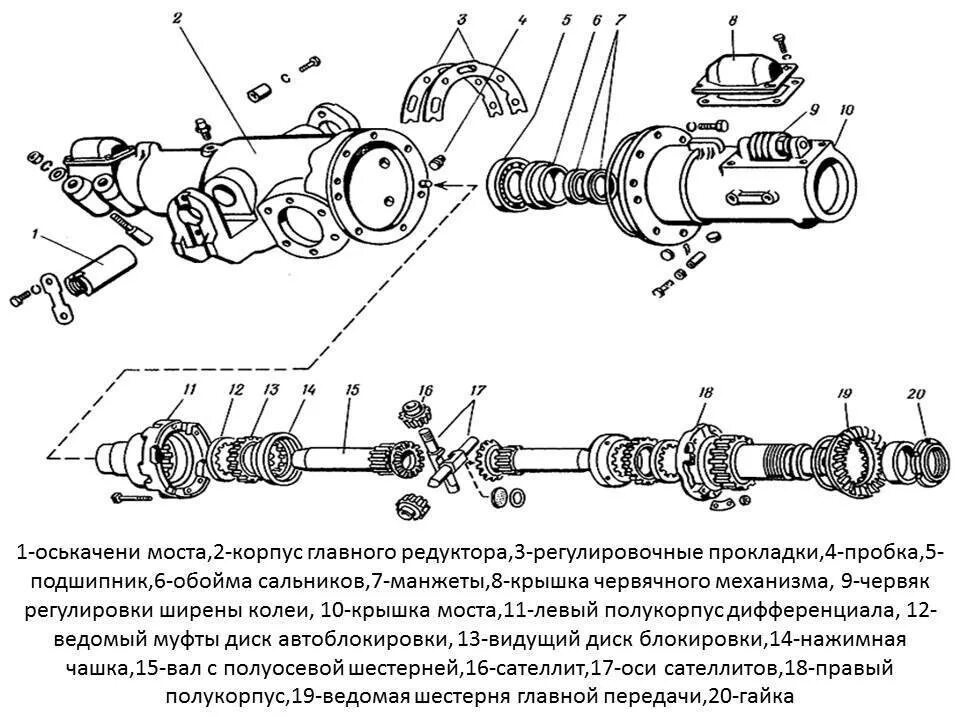 2

3

4

5

6

7

8

9

10

1

11

12

13

14

15

16

17

18

19

20

1-оськачени моста,2-корпус главного редуктора,3-регулировочные прокладки,4-пробка,5-подшипник,6-обойма сальников,7-манжеты,8-крышка червячного механизма, 9-червяк регулировки ширены колеи, 10-крышка моста,11-левый полукорпус дифференциала, 12-ведомый муфты диск автоблокировки, 13-видущий диск блокировки,14-нажимная чашка,15-вал с полуосевой шестерней,16-сателлит,17-оси сателлитов,18-правый полукорпус,19-ведомая шестерня главной передачи,20-гайка