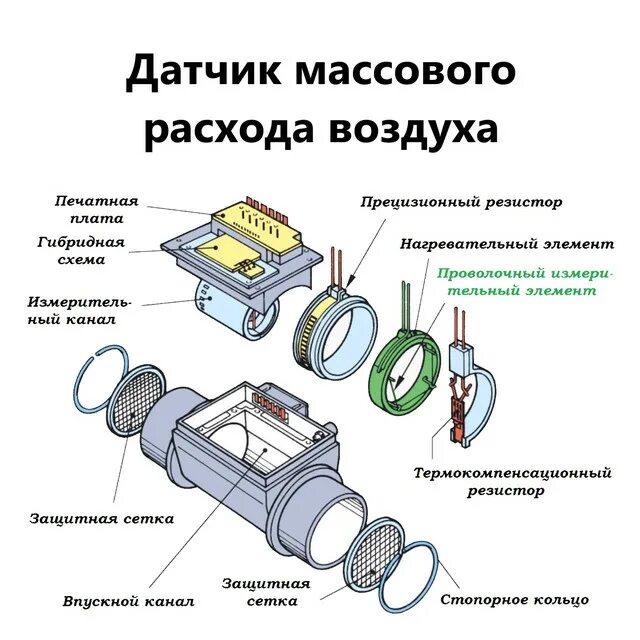 Датчик массового расхода воздуха

Печатная плата

Гибридная схема

Измерительный канал

Прецизионный резистор

Нагревательный элемент

Проволочный измерительный элемент

Термокомпенсационный резистор

Защитная сетка

Впускной канал

Защитная сетка

Стопорное кольцо