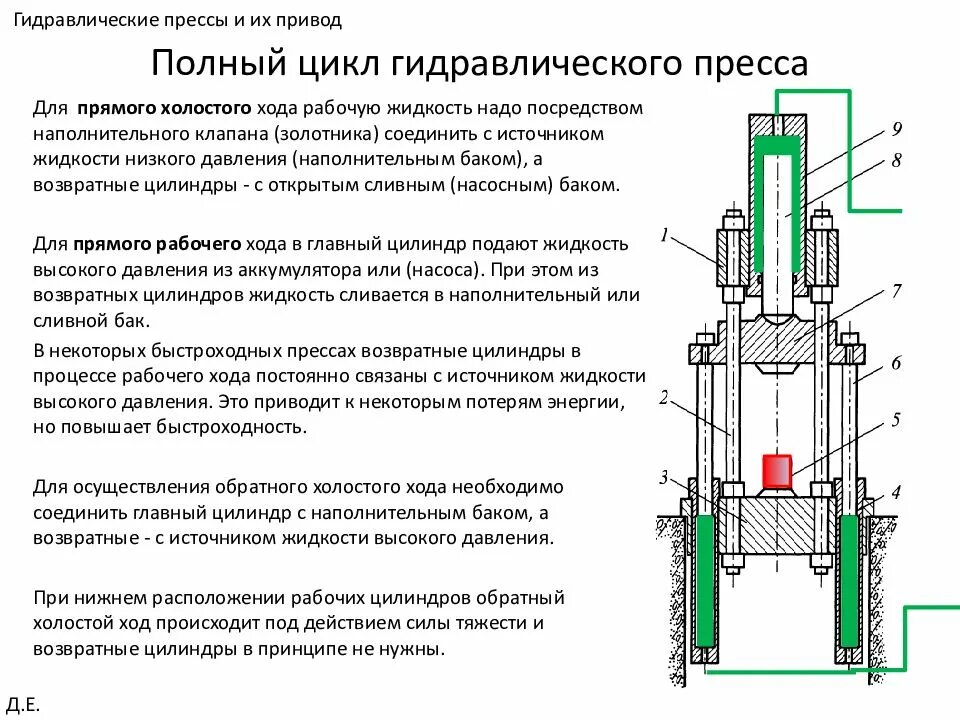 Гидравлические прессы и их привод

Полный цикл гидравлического пресса

Для прямого холостого хода рабочую жидкость надо посредством наполнительного клапана (золотника) соединить с источником жидкости низкого давления (наполнительным баком), а возвратные цилиндры - с открытым сливным (насосным) баком.

Для прямого рабочего хода в главный цилиндр подают жидкость высокого давления из аккумулятора или (насоса). При этом из возвратных цилиндров жидкость сливается в наполнительный или сливной бак.

В некоторых быстроходных прессах возвратные цилиндры в процессе рабочего хода постоянно связаны с источником жидкости высокого давления. Это приводит к некоторым потерям энергии, но повышает быстроходность.

Для осуществления обратного холостого хода необходимо соединить главный цилиндр с наполнительным баком, а возвратные - с источником жидкости высокого давления.

При нижнем расположении рабочих цилиндров обратный холостой ход происходит под действием силы тяжести и возвратные цилиндры в принципе не нужны.

9
8
1
7
6
2
5
3
4

Д.Е.