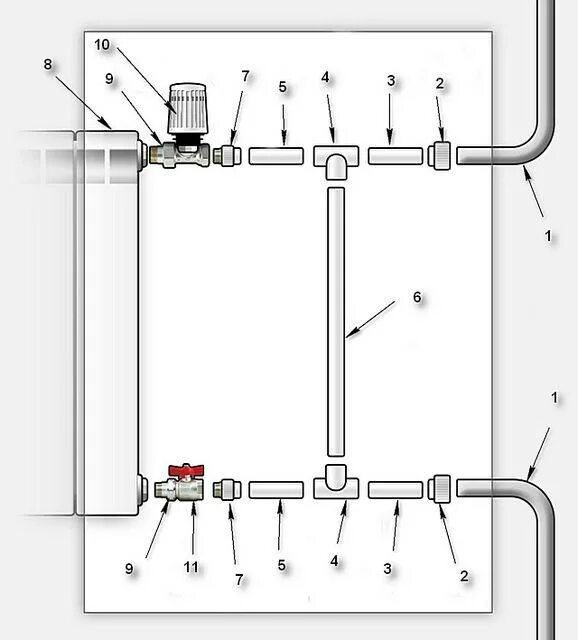 10
8
9
7
5
4
3
2
1
6
1
9
11
7
5
4
3
2