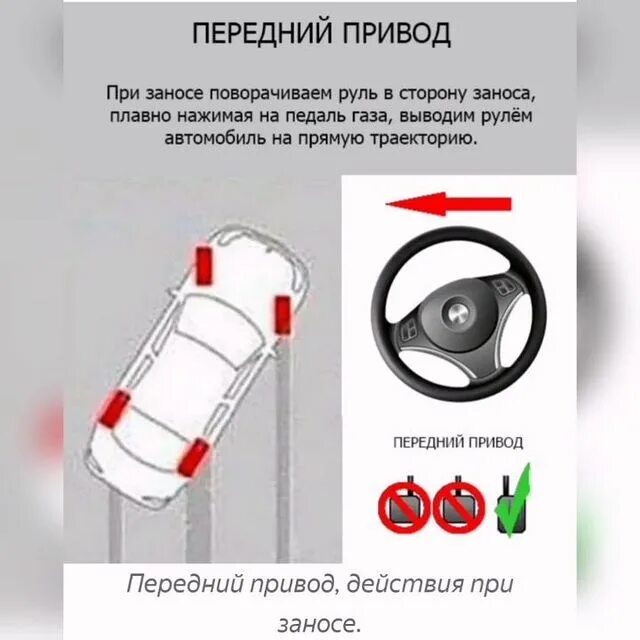 ПЕРЕДНИЙ ПРИВОД

При заносе поворачиваем руль в сторону заноса, плавно нажимая на педаль газа, выводим рулём автомобиль на прямую траекторию.

ПЕРЕДНИЙ ПРИВОД

Передний привод, действия при заносе.