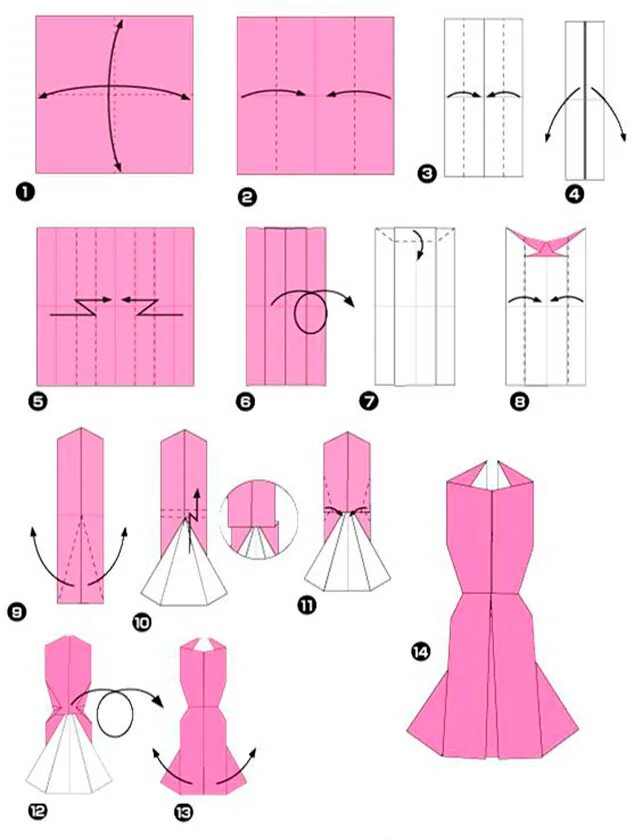 1
2
3
4
5
6
7
8
9
10
11
12
13
14