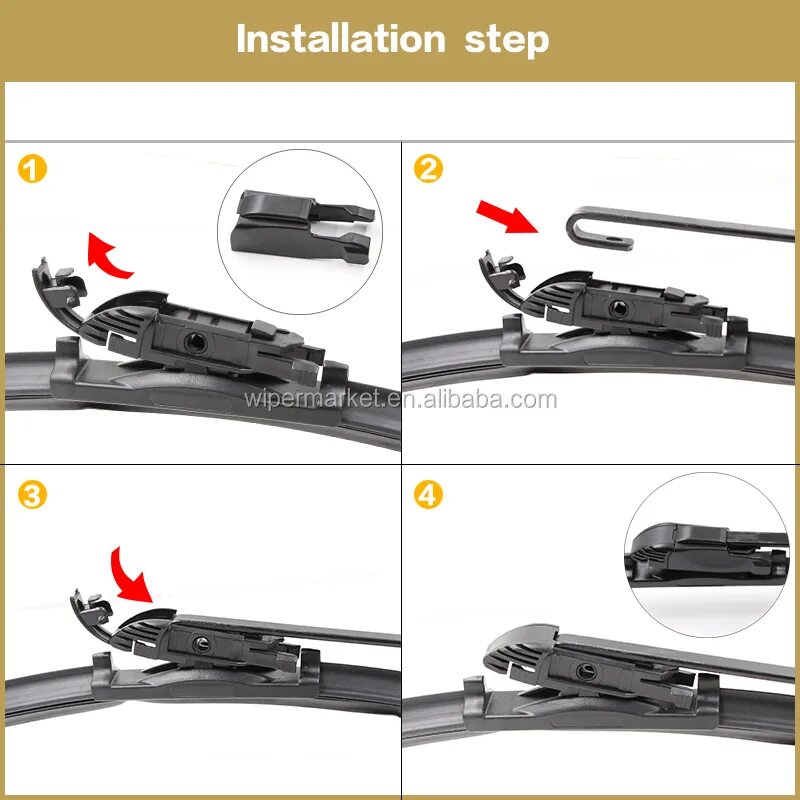 Installation step

1

2

wipermarket.en.alibaba.com

3

4