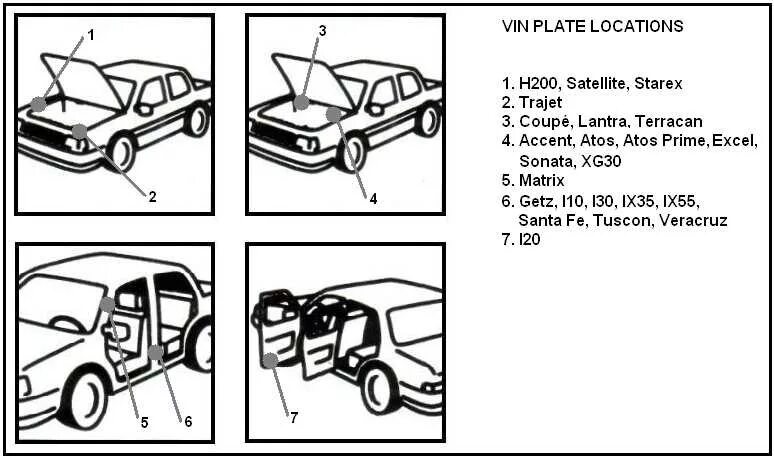 1

2

3

4

5

6

7

VIN PLATE LOCATIONS

1. H200, Satellite, Starex
2. Trajet
3. Coupé, Lantra, Terracan
4. Accent, Atos, Atos Prime, Excel, Sonata, XG30
5. Matrix
6. Getz, I10, I30, IX35, IX55, Santa Fe, Tuscon, Veracruz
7. I20