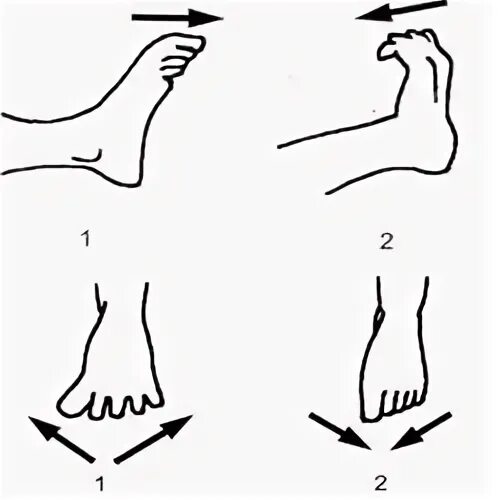 1

2

1

2