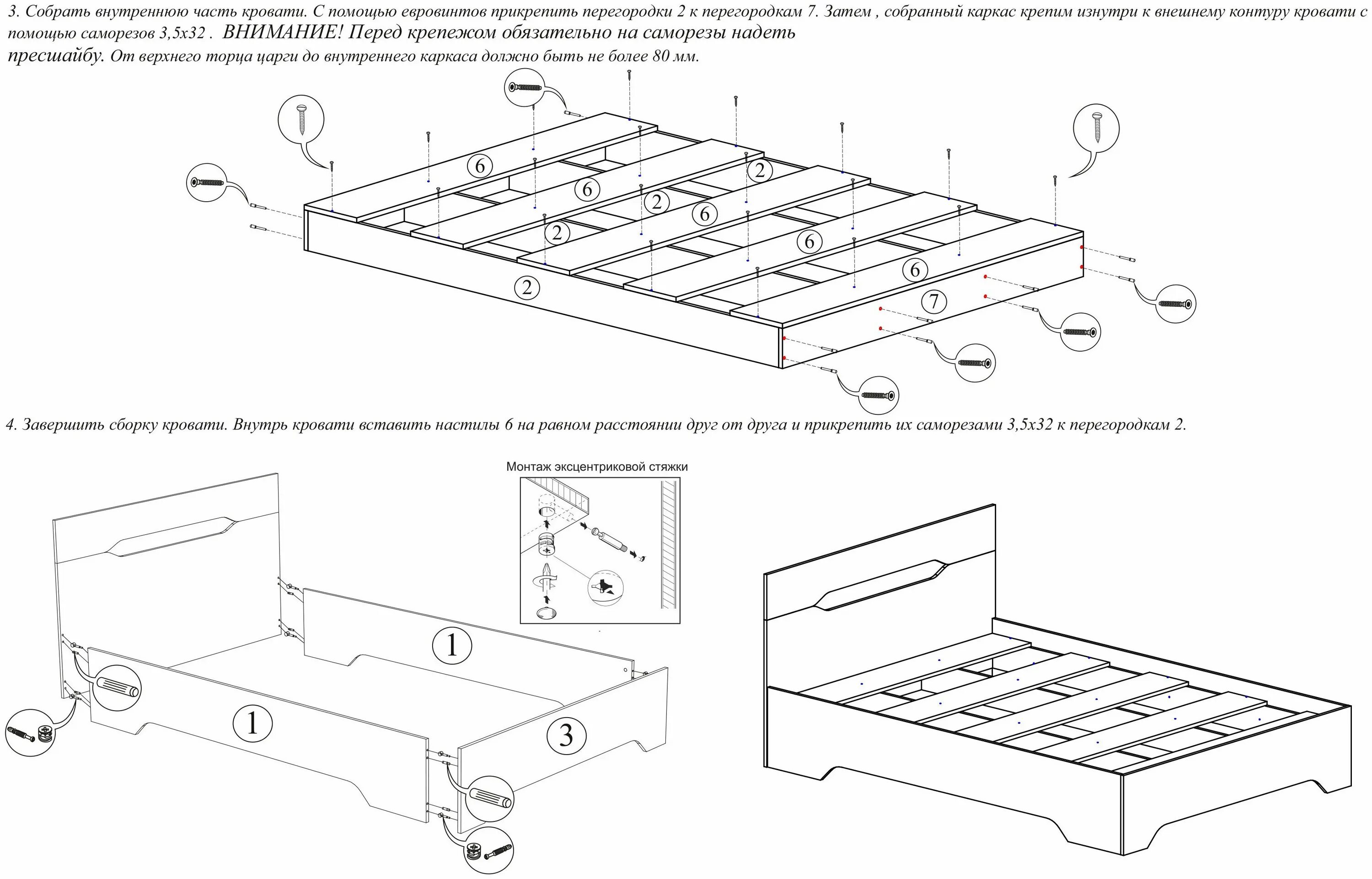 3. Собрать внутреннюю часть кровати. С помощью евровинтов прикрепить перегородки 2 к перегородкам 7. Затем , собранный каркас крепим изнутри к внешнему контуру кровати с помощью саморезов 3,5х32 . ВНИМАНИЕ! Перед крепежом обязательно на саморезы надеть пресшайбу. От верхнего торца царги до внутреннего каркаса должно быть не более 80 мм.

6
6
2
2
6
2
6
6
2
7

4. Завершить сборку кровати. Внутрь кровати вставить настилы 6 на равном расстоянии друг от друга и прикрепить их саморезами 3,5х32 к перегородкам 2.

Монтаж эксцентриковой стяжки

1
1
3