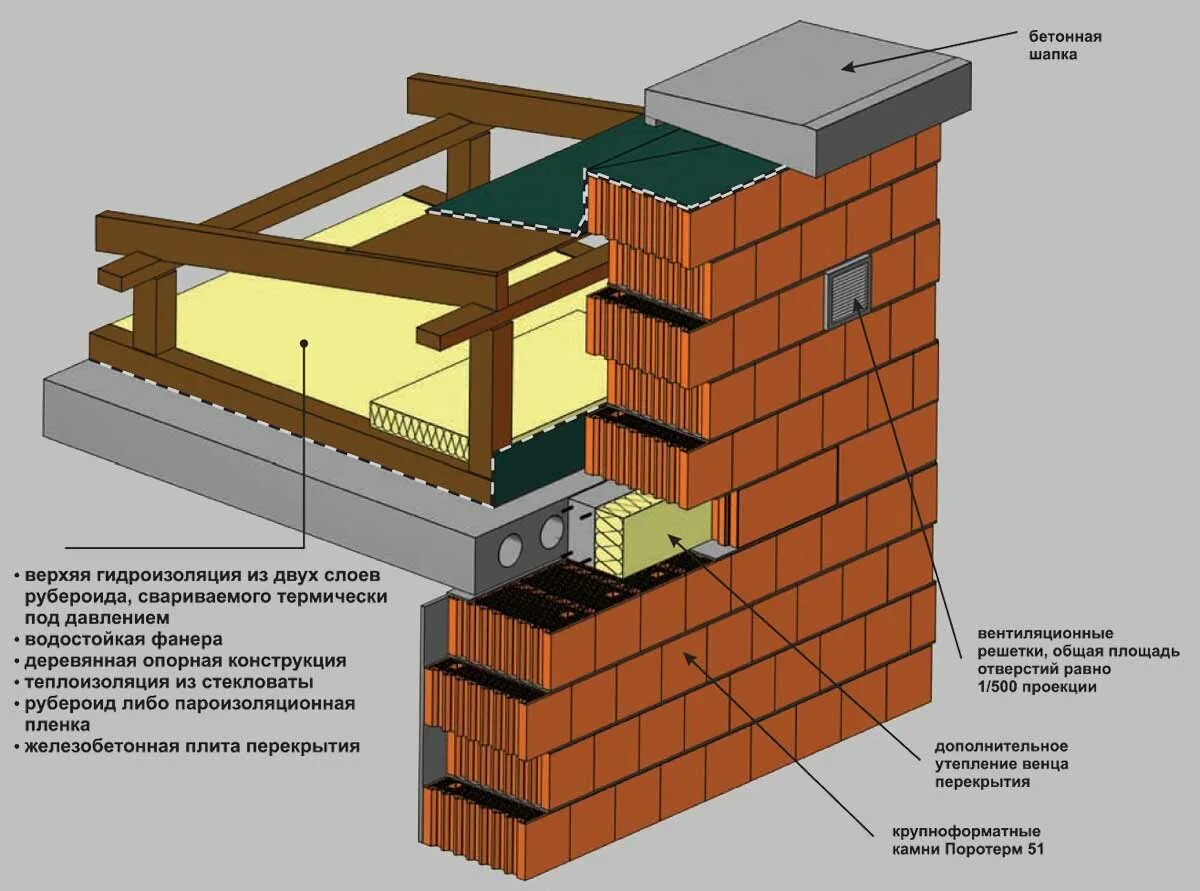 бетонная шапка

• верхяя гидроизоляция из двух слоев рубероида, свариваемого термически под давлением
• водостойкая фанера
• деревянная опорная конструкция
• теплоизоляция из стекловаты
• рубероид либо пароизоляционная пленка
• железобетонная плита перекрытия

вентиляционные решетки, общая площадь отверстий равно 1/500 проекции

дополнительное утепление венца перекрытия

крупноформатные камни Поротерм 51