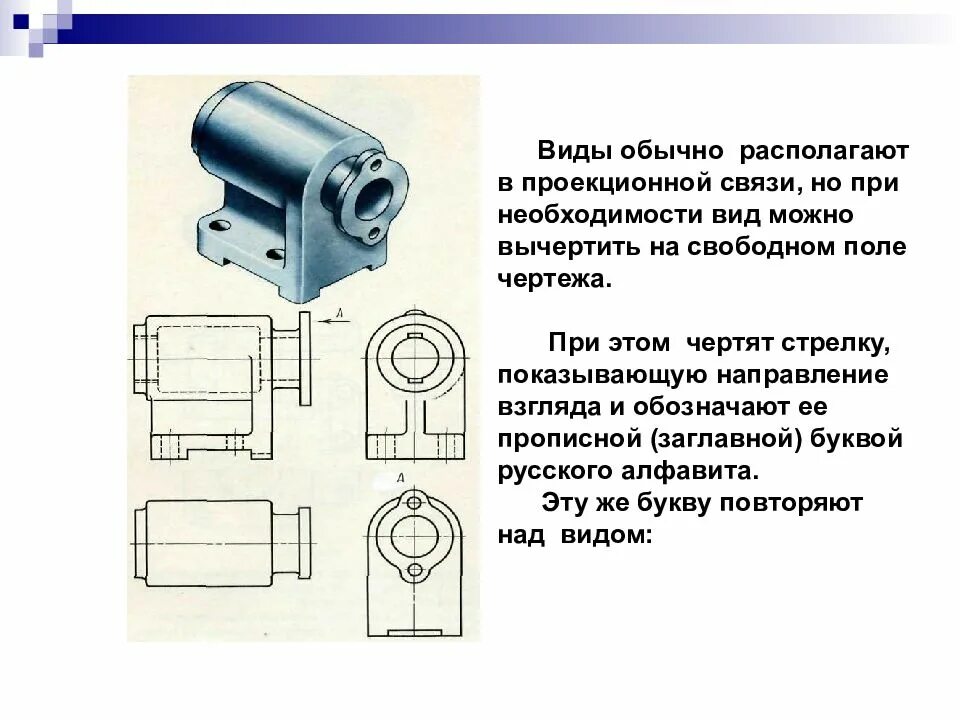 А

А

Виды обычно располагают в проекционной связи, но при необходимости вид можно вычертить на свободном поле чертежа.

При этом чертят стрелку, показывающую направление взгляда и обозначают ее прописной (заглавной) буквой русского алфавита.

Эту же букву повторяют над видом: