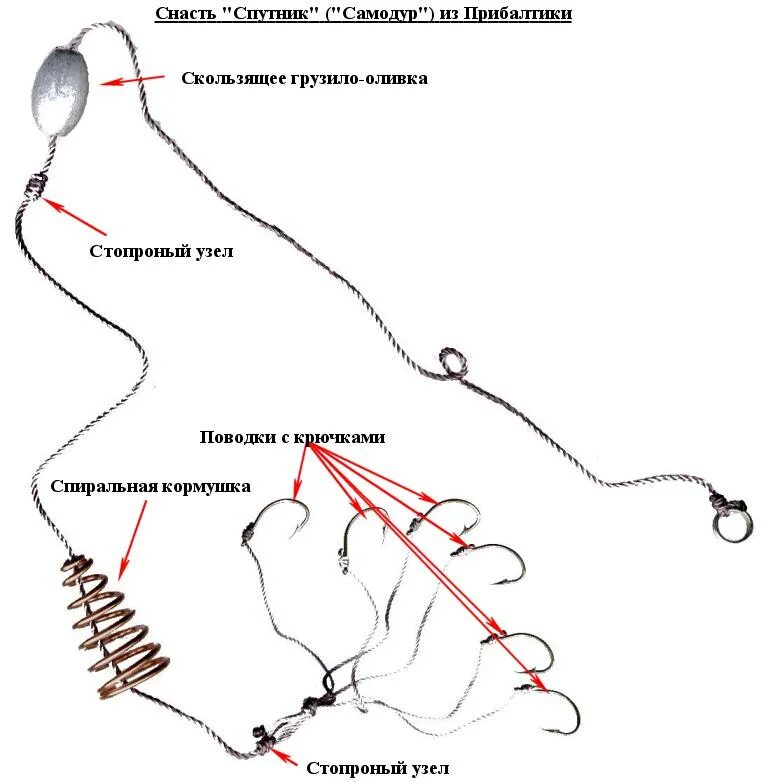 Снасть "Спутник" ("Самодур") из Прибалтики

Скользящее грузило-оливка

Стопроный узел

Поводки с крючками

Спиральная кормушка

Стопроный узел