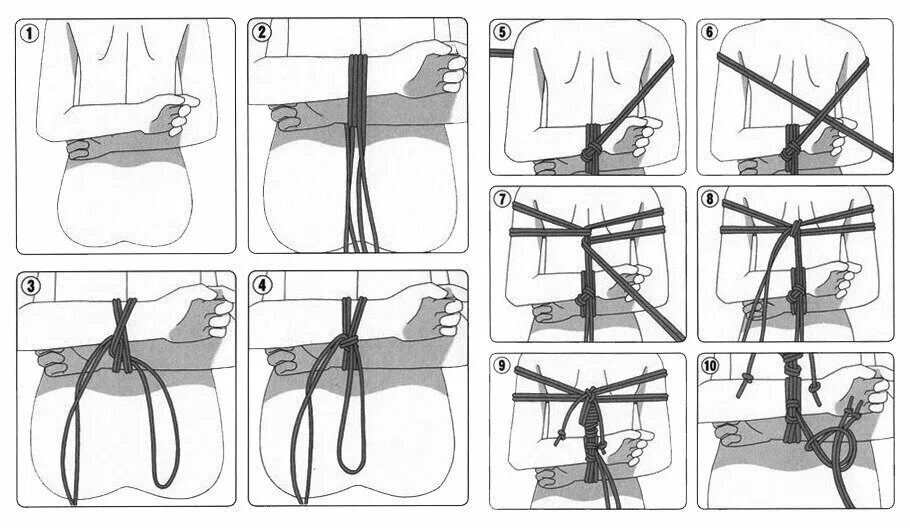 1
2
3
4
5
6
7
8
9
10