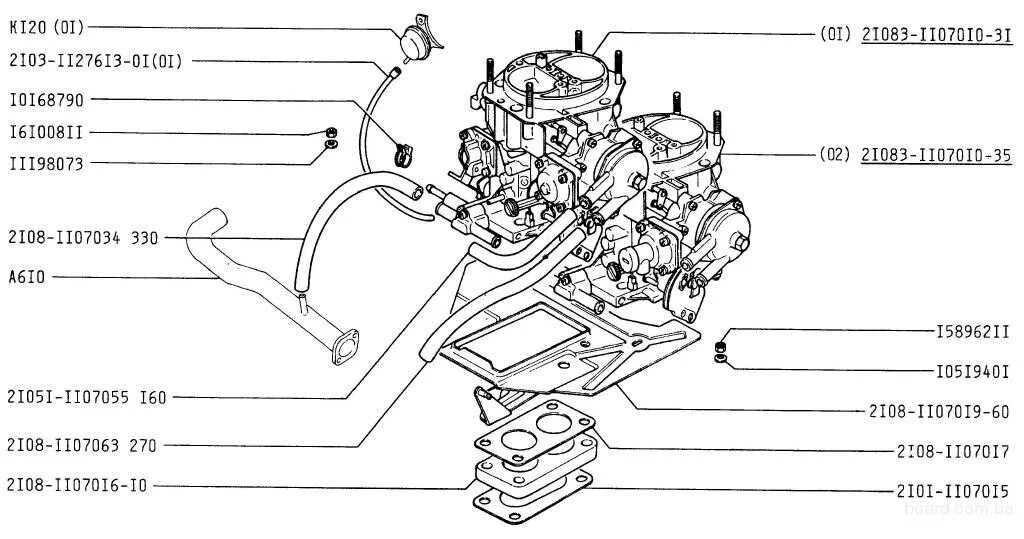 KI20 (0I)
2I03-II276I3-0I(0I)
I0I68790
I6I008II
III98073
2I08-II07034 330
A6I0
2I05I-II07055 I60
2I08-II07063 270
2I08-II070I6-I0
(0I) 2I083-II070I0-3I
(02) 2I083-II070I0-35
I58962II
I05I940I
2I08-II070I9-60
2I08-II070I7
2I0I-II070I5
board.com.ua