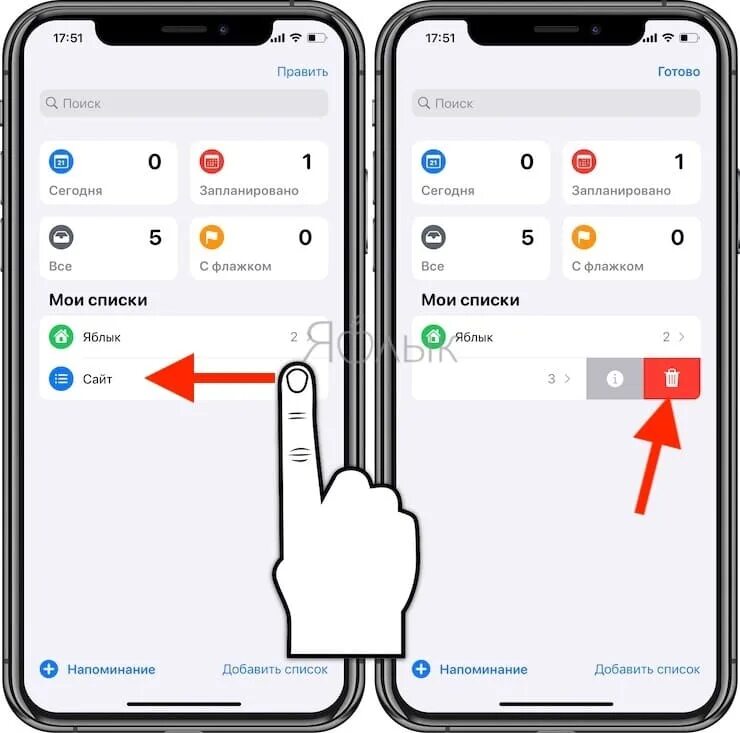 17:51

Править

Поиск

0
Сегодня

1
Запланировано

5
Все

0
С флажком

Мои списки

Яблык 2

Сайт

Напоминание

Добавить список

Яблык

17:51

Готово

Поиск

0
Сегодня

1
Запланировано

5
Все

0
С флажком

Мои списки

Яблык 2

3

Напоминание

Добавить список