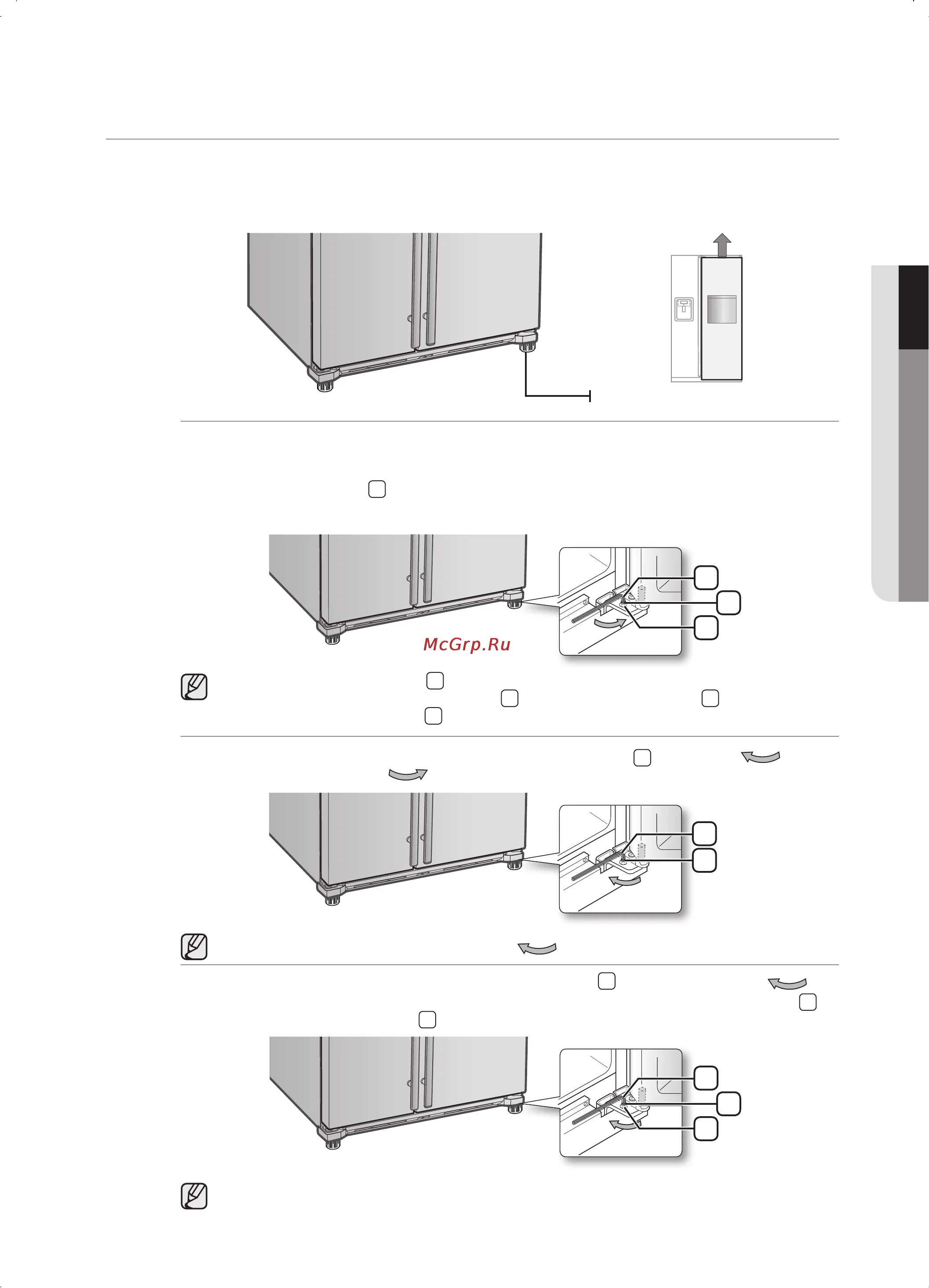 McGrp.Ru