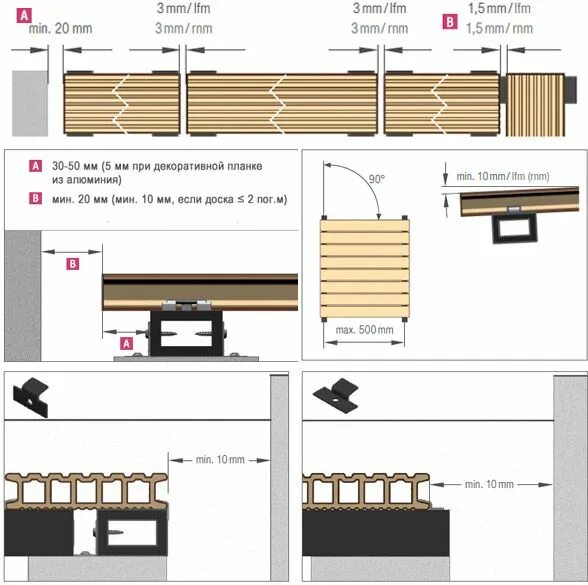 A
min. 20 mm
3 mm / lfm
3 mm / rnm
3 mm / lfm
3 mm / rnm
B
1,5 mm / lfm
1,5 mm / rnm

A 30-50 мм (5 мм при декоративной планке из алюминия)

B мин. 20 мм (мин. 10 мм, если доска ≤ 2 пог.м)

B
A

90°
max. 500 mm
min. 10 mm / lfm (rnm)

min. 10 mm

min. 10 mm