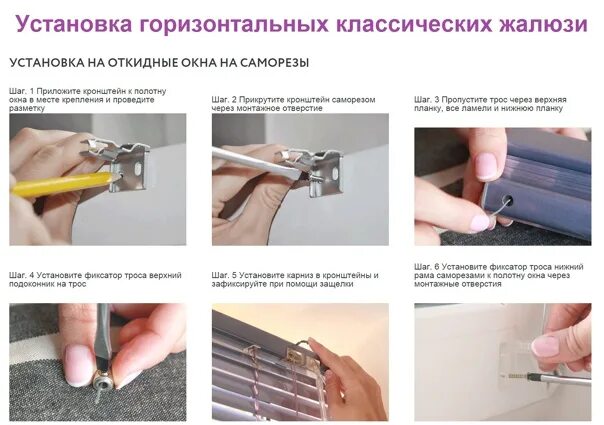 Установка горизонтальных классических жалюзи

УСТАНОВКА НА ОТКИДНЫЕ ОКНА НА САМОРЕЗЫ

Шаг. 1 Приложите кронштейн к полотну окна в месте крепления и проведите разметку

Шаг. 2 Прикрутите кронштейн саморезом через монтажное отверстие

Шаг. 3 Пропустите трос через верхняя планку, все ламели и нижнюю планку

Шаг. 4 Установите фиксатор троса верхний подоконник на трос

Шаг. 5 Установите карниз в кронштейны и зафиксируйте при помощи защелки

Шаг. 6 Установите фиксатор троса нижний рама саморезами к полотну окна через монтажные отверстия