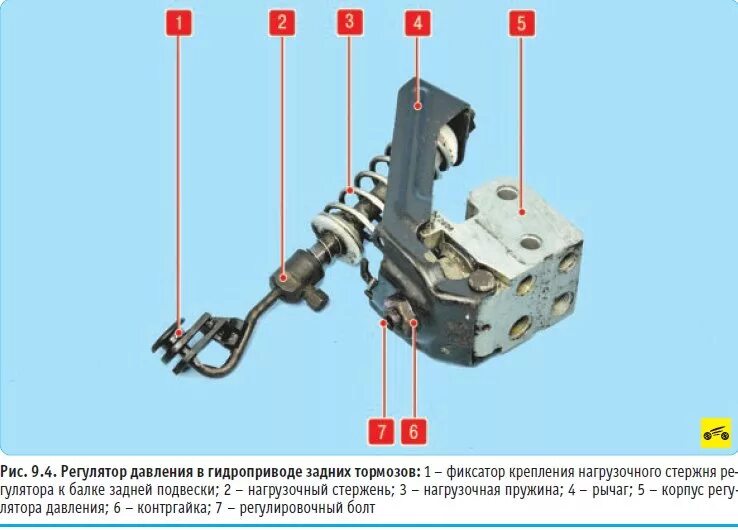 1
2
3
4
5
7
6

Рис. 9.4. Регулятор давления в гидроприводе задних тормозов: 1 – фиксатор крепления нагрузочного стержня регулятора к балке задней подвески; 2 – нагрузочный стержень; 3 – нагрузочная пружина; 4 – рычаг; 5 – корпус регулятора давления; 6 – контргайка; 7 – регулировочный болт