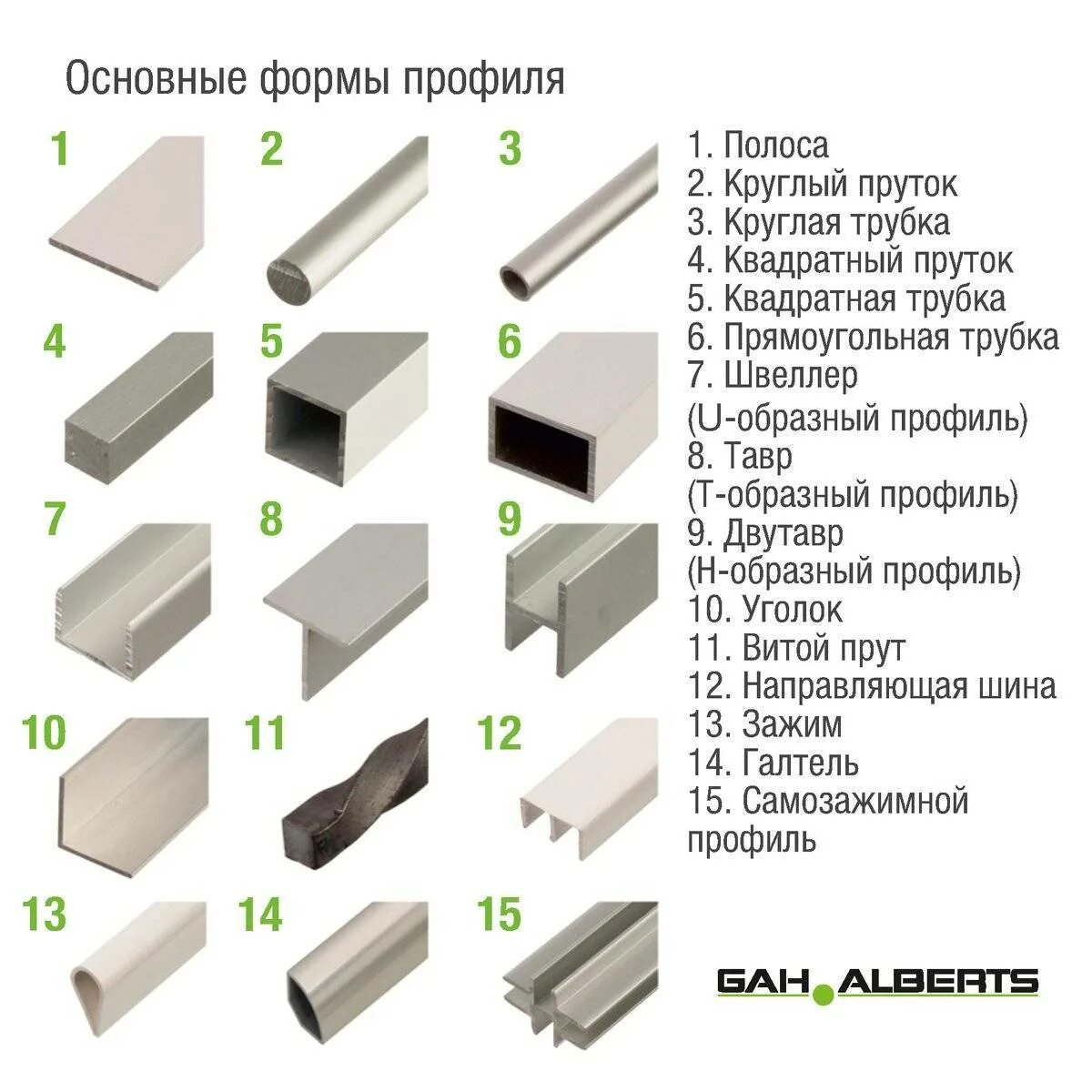 Основные формы профиля

1

2

3

4

5

6

7

8

9

10

11

12

13

14

15

1. Полоса
2. Круглый пруток
3. Круглая трубка
4. Квадратный пруток
5. Квадратная трубка
6. Прямоугольная трубка
7. Швеллер (U-образный профиль)
8. Тавр (Т-образный профиль)
9. Двутавр (Н-образный профиль)
10. Уголок
11. Витой прут
12. Направляющая шина
13. Зажим
14. Галтель
15. Самозажимной профиль

GAH ALBERTS