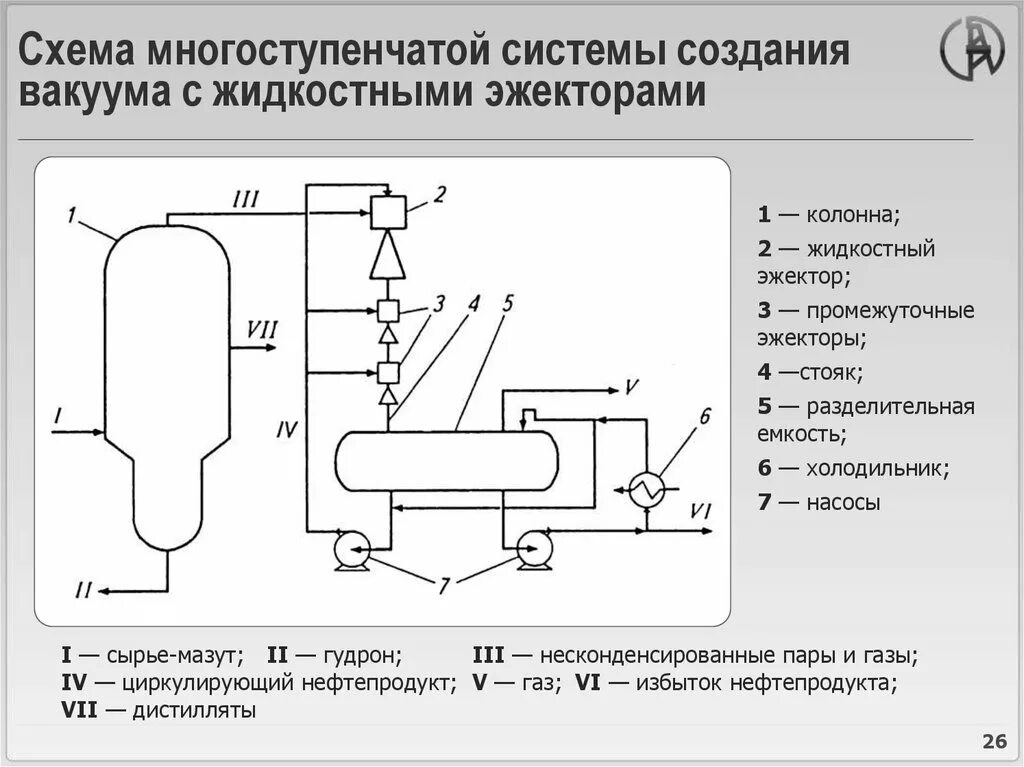 Схема многоступенчатой системы создания вакуума с жидкостными эжекторами

1
III
2
3
4
5
VII
I
IV
V
6
VI
II
7

1 — колонна;
2 — жидкостный эжектор;
3 — промежуточные эжекторы;
4 —стояк;
5 — разделительная емкость;
6 — холодильник;
7 — насосы

I — сырье-мазут; II — гудрон; III — несконденсированные пары и газы; IV — циркулирующий нефтепродукт; V — газ; VI — избыток нефтепродукта; VII — дистилляты

26