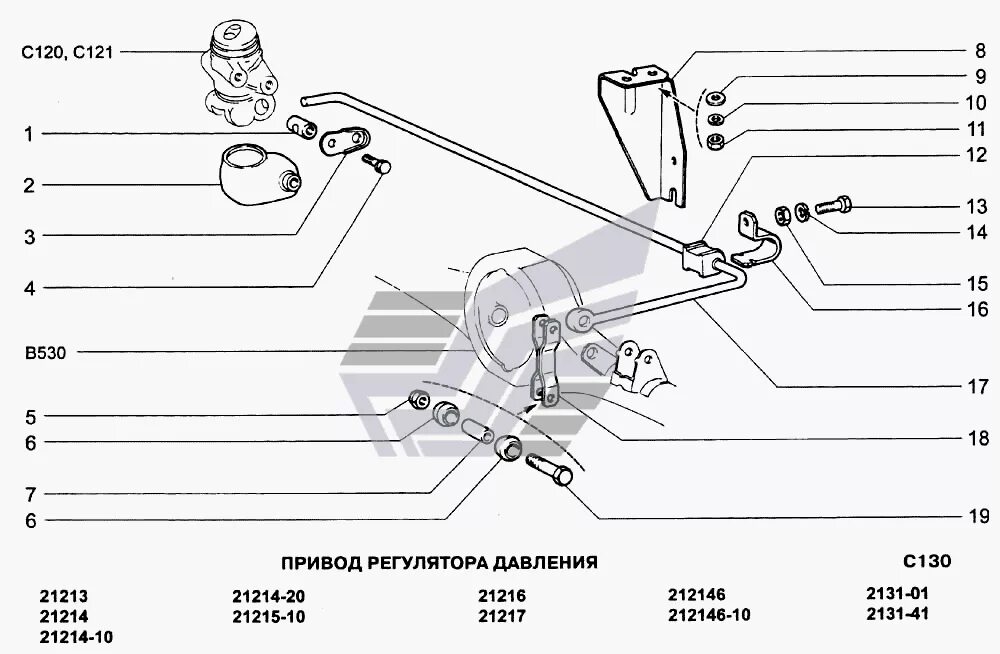 C120, C121
1
2
3
4
B530
5
6
7
6
8
9
10
11
12
13
14
15
16
17
18
19

ПРИВОД РЕГУЛЯТОРА ДАВЛЕНИЯ

C130

21213
21214
21214-10

21214-20
21215-10

21216
21217

212146
212146-10

2131-01
2131-41