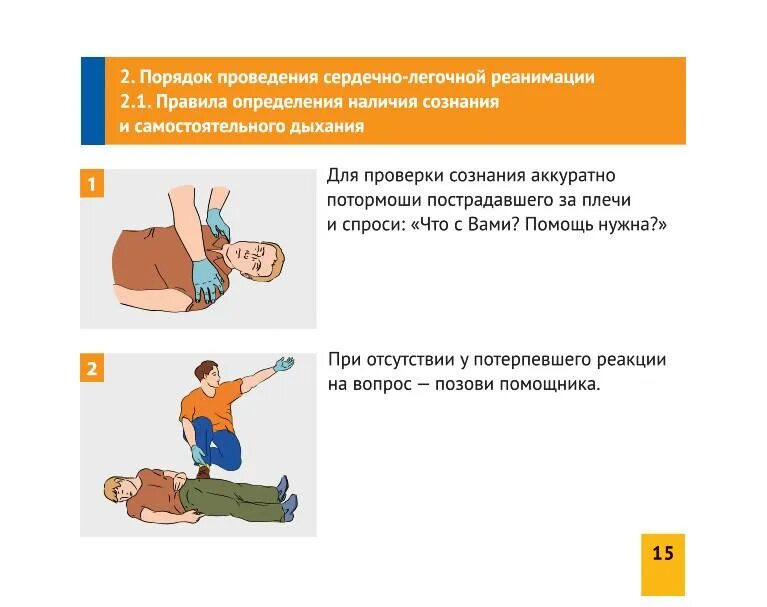 2. Порядок проведения сердечно-легочной реанимации
2.1. Правила определения наличия сознания и самостоятельного дыхания

1

Для проверки сознания аккуратно потормоши пострадавшего за плечи и спроси: «Что с Вами? Помощь нужна?»

2

При отсутствии у потерпевшего реакции на вопрос — позови помощника.

15