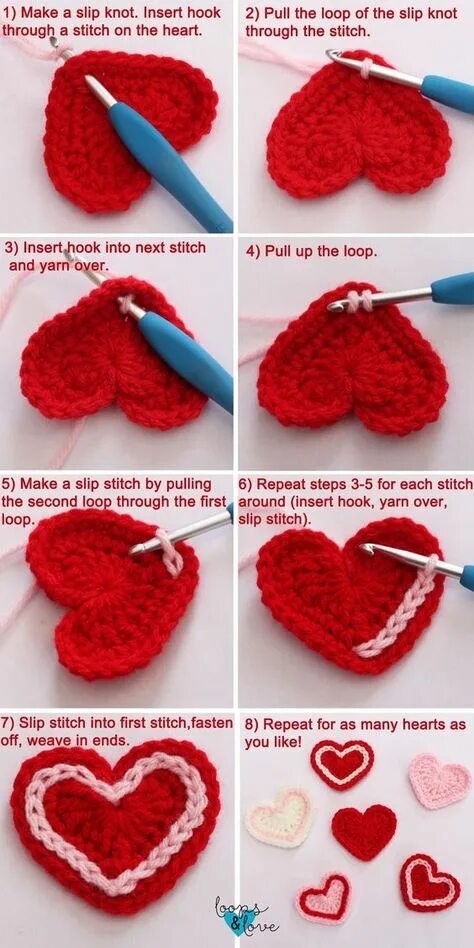 1) Make a slip knot. Insert hook through a stitch on the heart.

2) Pull the loop of the slip knot through the stitch.

3) Insert hook into next stitch and yarn over.

4) Pull up the loop.

5) Make a slip stitch by pulling the second loop through the first loop.

6) Repeat steps 3-5 for each stitch around (insert hook, yarn over, slip stitch).

7) Slip stitch into first stitch,fasten off, weave in ends.

8) Repeat for as many hearts as you like!

loops & love