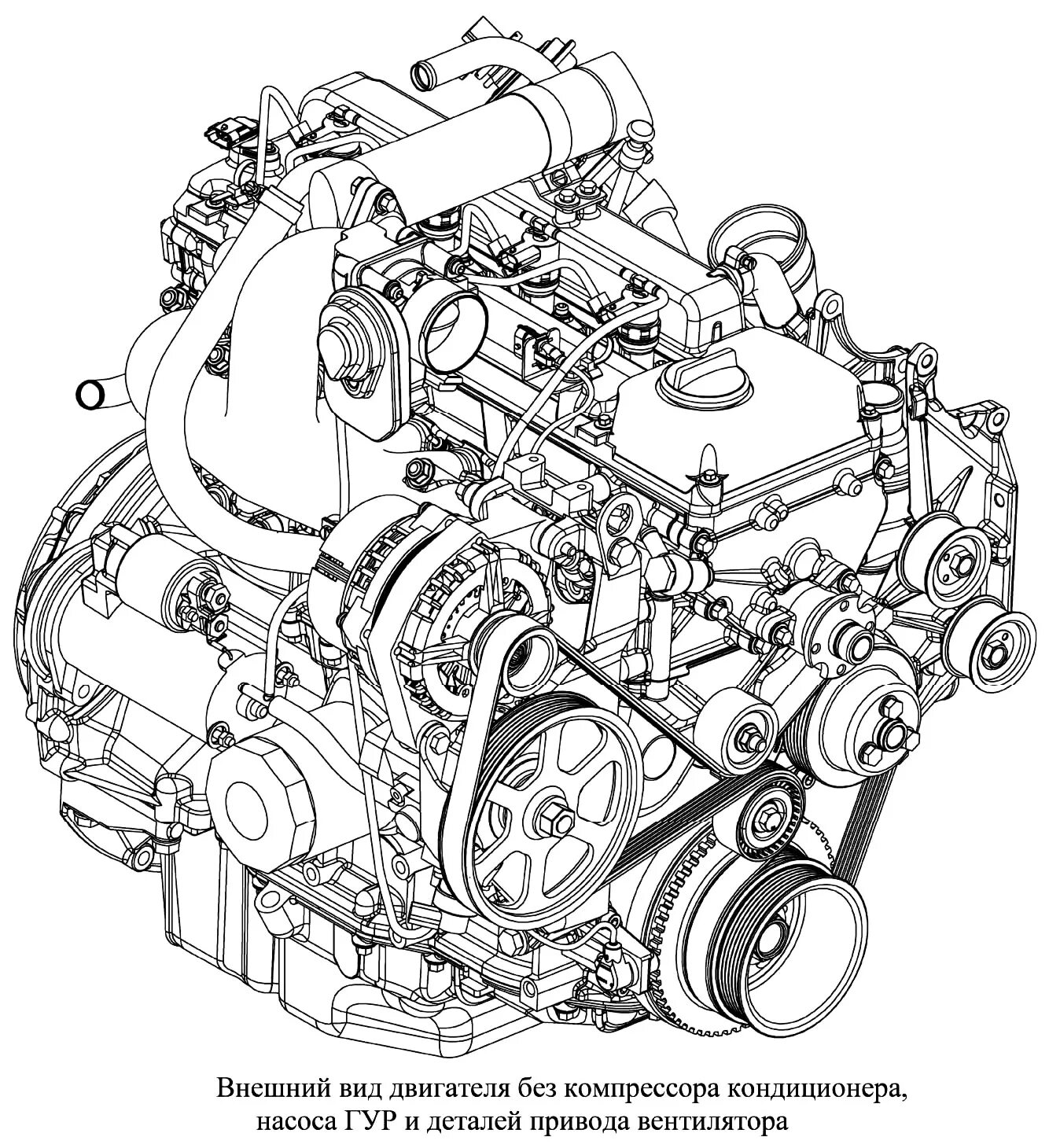 Внешний вид двигателя без компрессора кондиционера, насоса ГУР и деталей привода вентилятора