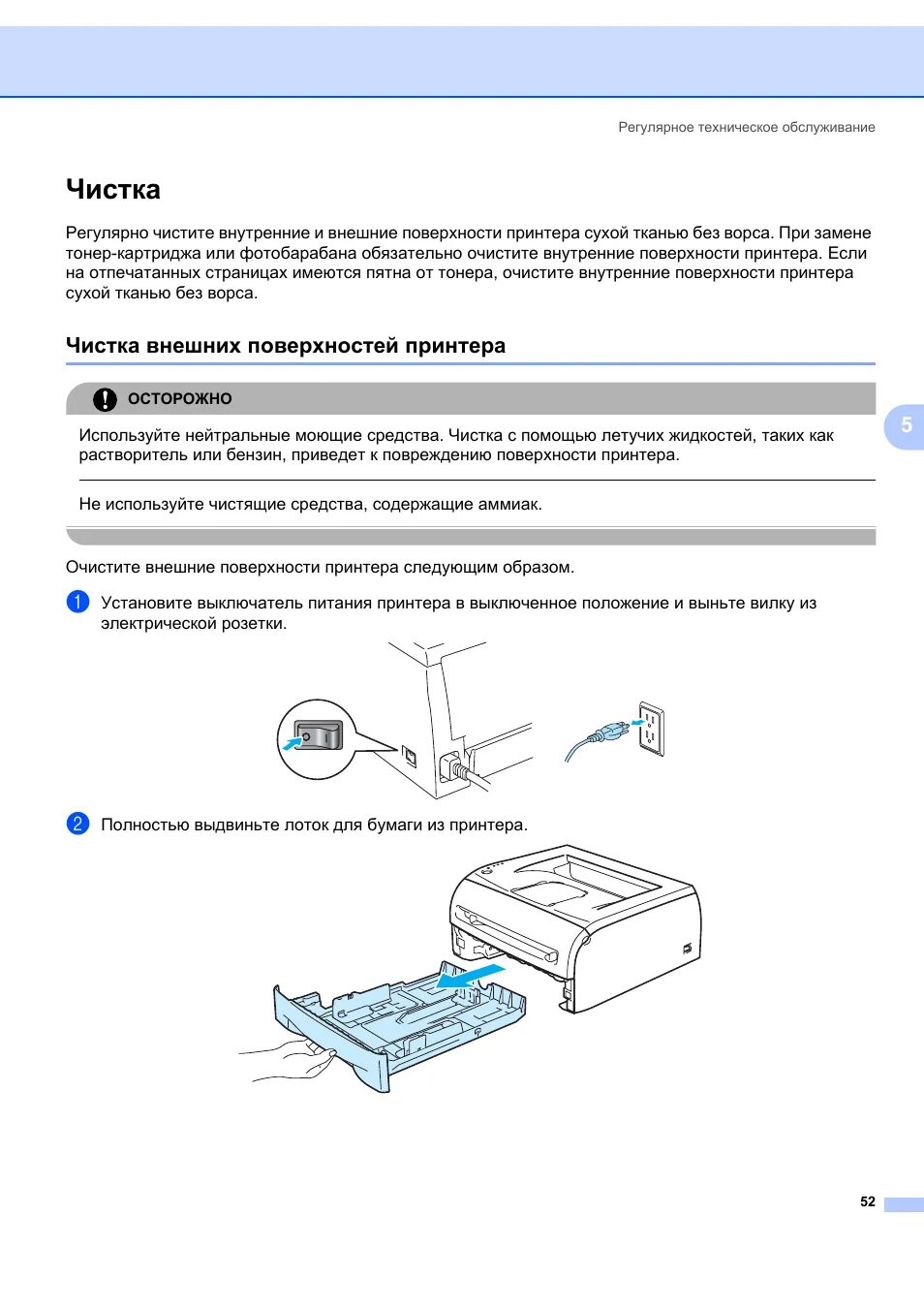 Регулярное техническое обслуживание

Чистка

Регулярно чистите внутренние и внешние поверхности принтера сухой тканью без ворса. При замене тонер-картриджа или фотобарабана обязательно очистите внутренние поверхности принтера. Если на отпечатанных страницах имеются пятна от тонера, очистите внутренние поверхности принтера сухой тканью без ворса.

Чистка внешних поверхностей принтера

ОСТОРОЖНО

Используйте нейтральные моющие средства. Чистка с помощью летучих жидкостей, таких как растворитель или бензин, приведет к повреждению поверхности принтера.

Не используйте чистящие средства, содержащие аммиак.

5

Очистите внешние поверхности принтера следующим образом.

1 Установите выключатель питания принтера в выключенное положение и выньте вилку из электрической розетки.

2 Полностью выдвиньте лоток для бумаги из принтера.

52