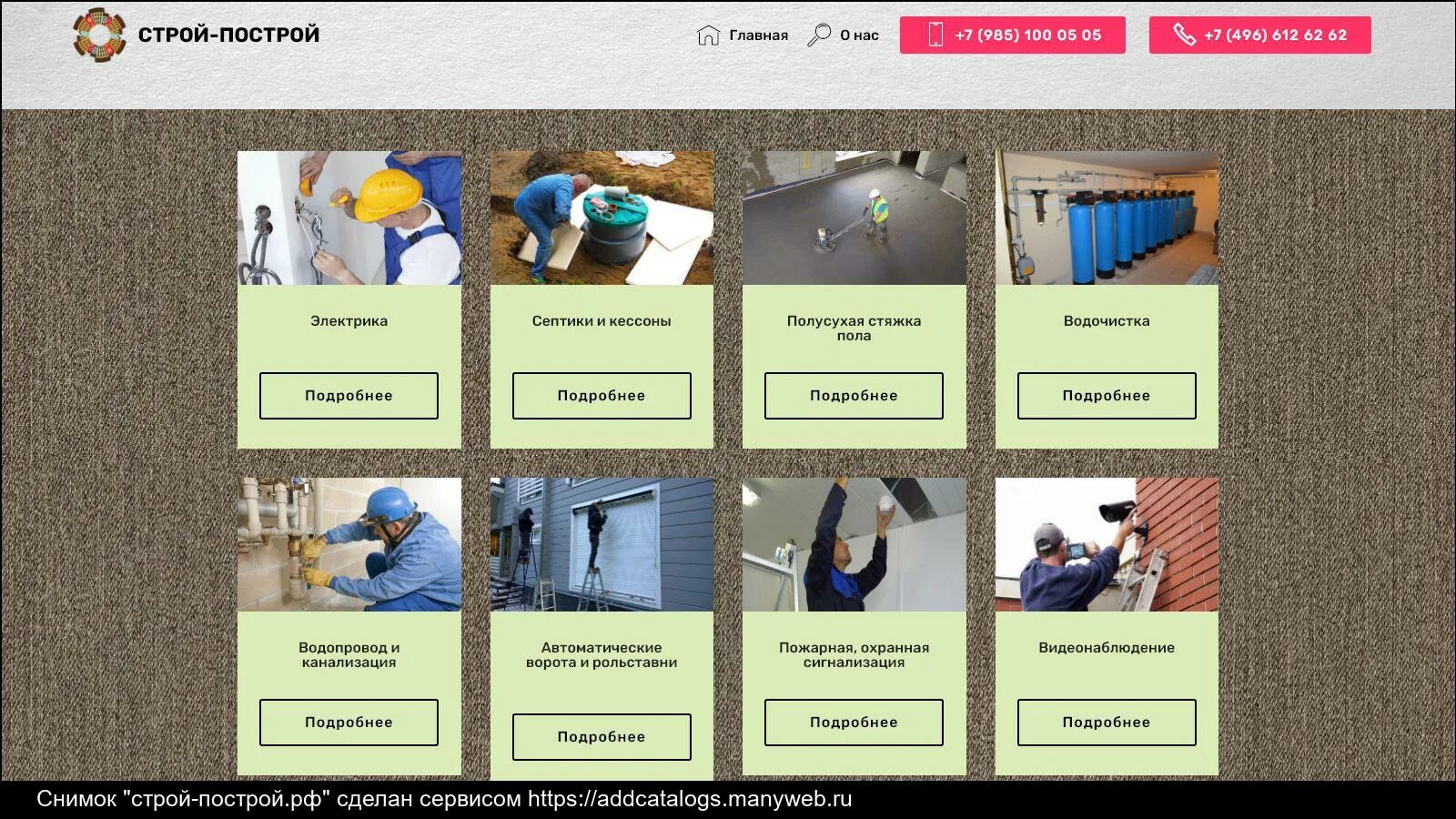 СТРОЙ-ПОСТРОЙ

Главная О нас +7 (985) 100 05 05 +7 (496) 612 62 62

Электрика

Подробнее

Септики и кессоны

Подробнее

Полусухая стяжка пола

Подробнее

Водочистка

Подробнее

Водопровод и канализация

Подробнее

Автоматические ворота и рольставни

Подробнее

Пожарная, охранная сигнализация

Подробнее

Видеонаблюдение

Подробнее

Снимок "строй-построй.рф" сделан сервисом https://addcatalogs.manyweb.ru