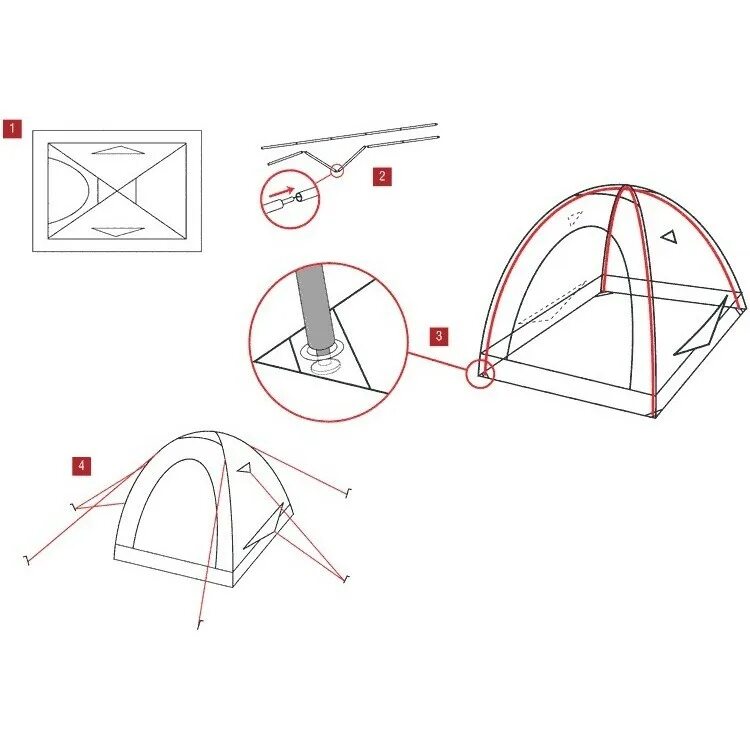 1

2

3

4