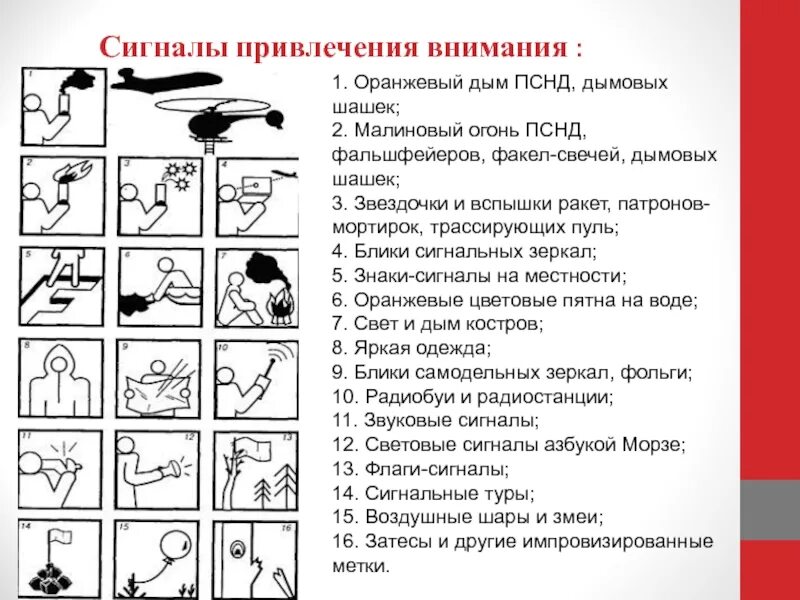 Сигналы привлечения внимания :

1

2

3

4

5

6

7

8

9

10

11

12

13

14

15

16

1. Оранжевый дым ПСНД, дымовых шашек;
2. Малиновый огонь ПСНД, фальшфейеров, факел-свечей, дымовых шашек;
3. Звездочки и вспышки ракет, патронов-мортирок, трассирующих пуль;
4. Блики сигнальных зеркал;
5. Знаки-сигналы на местности;
6. Оранжевые цветовые пятна на воде;
7. Свет и дым костров;
8. Яркая одежда;
9. Блики самодельных зеркал, фольги;
10. Радиобуи и радиостанции;
11. Звуковые сигналы;
12. Световые сигналы азбукой Морзе;
13. Флаги-сигналы;
14. Сигнальные туры;
15. Воздушные шары и змеи;
16. Затесы и другие импровизированные метки.