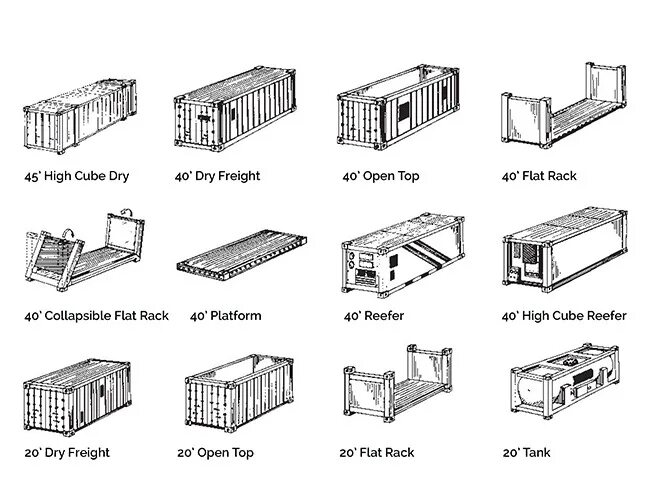 45' High Cube Dry
40' Dry Freight
40' Open Top
40' Flat Rack

40' Collapsible Flat Rack
40' Platform
40' Reefer
40' High Cube Reefer

20' Dry Freight
20' Open Top
20' Flat Rack
20' Tank