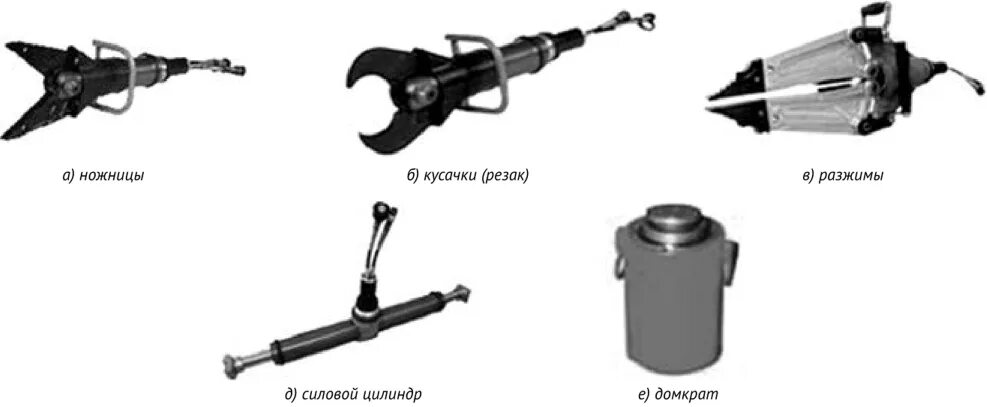 а) ножницы

б) кусачки (резак)

в) разжимы

д) силовой цилиндр

е) домкрат